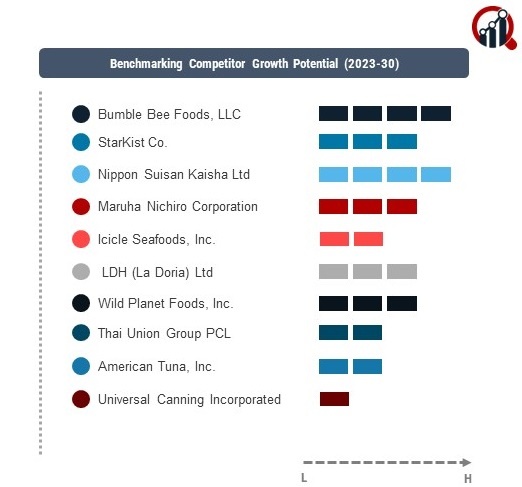 Benchmarking Competitor Growth Potential (2023-30)

Bumble Bee Foods, LLC
StarKist Co.
Nippon Suisan Kaisha Ltd
Maruha Nichiro Corporation
Icicle Seafoods, Inc.
LDH (La Doria) Ltd
Wild Planet Foods, Inc.
Thai Union Group PCL
American Tuna, Inc.
Universal Canning Incorporated

L
H