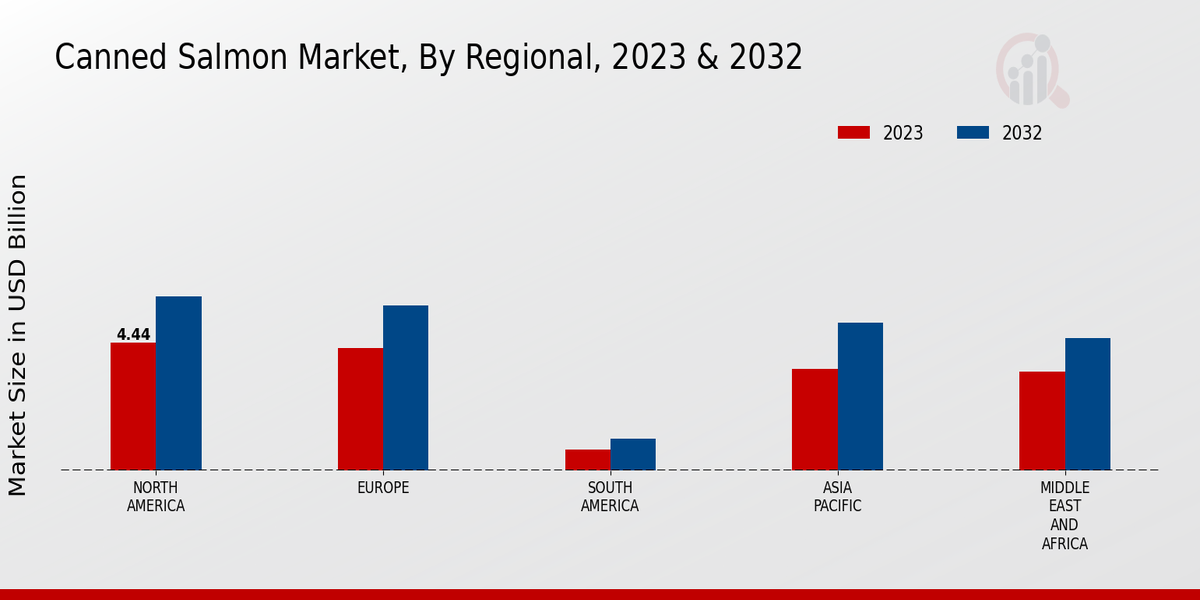 Canned Salmon Market, By Regional, 2023 & 2032

2023
2032

Market Size in USD Billion

4.44

NORTH AMERICA
EUROPE
SOUTH AMERICA
ASIA PACIFIC
MIDDLE EAST AND AFRICA