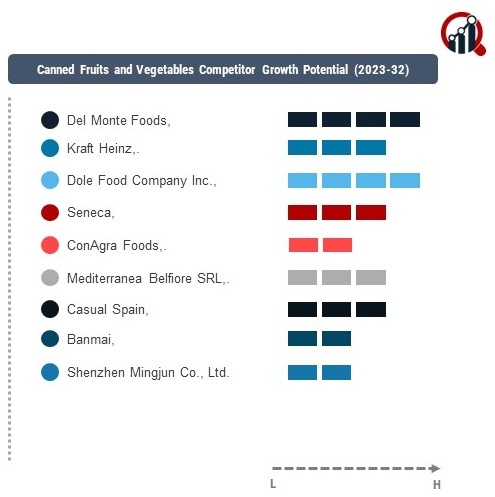 Canned Fruits and Vegetables Competitor Growth Potential (2023-32)

Del Monte Foods,
Kraft Heinz,.
Dole Food Company Inc.,
Seneca,
ConAgra Foods,.
Mediterranea Belfiore SRL,.
Casual Spain,
Banmai,
Shenzhen Mingjun Co., Ltd.

L
H