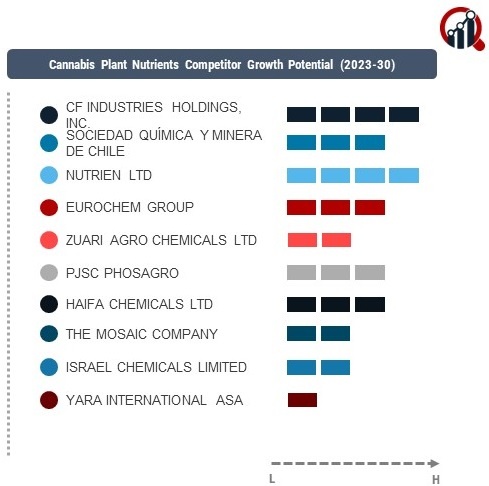 Cannabis Plant Nutrients Competitor Growth Potential (2023-30)

CF INDUSTRIES HOLDINGS, INC.

SOCIEDAD QUÍMICA Y MINERA DE CHILE

NUTRIEN LTD

EUROCHEM GROUP

ZUARI AGRO CHEMICALS LTD

PJSC PHOSAGRO

HAIFA CHEMICALS LTD

THE MOSAIC COMPANY

ISRAEL CHEMICALS LIMITED

YARA INTERNATIONAL ASA

L

H