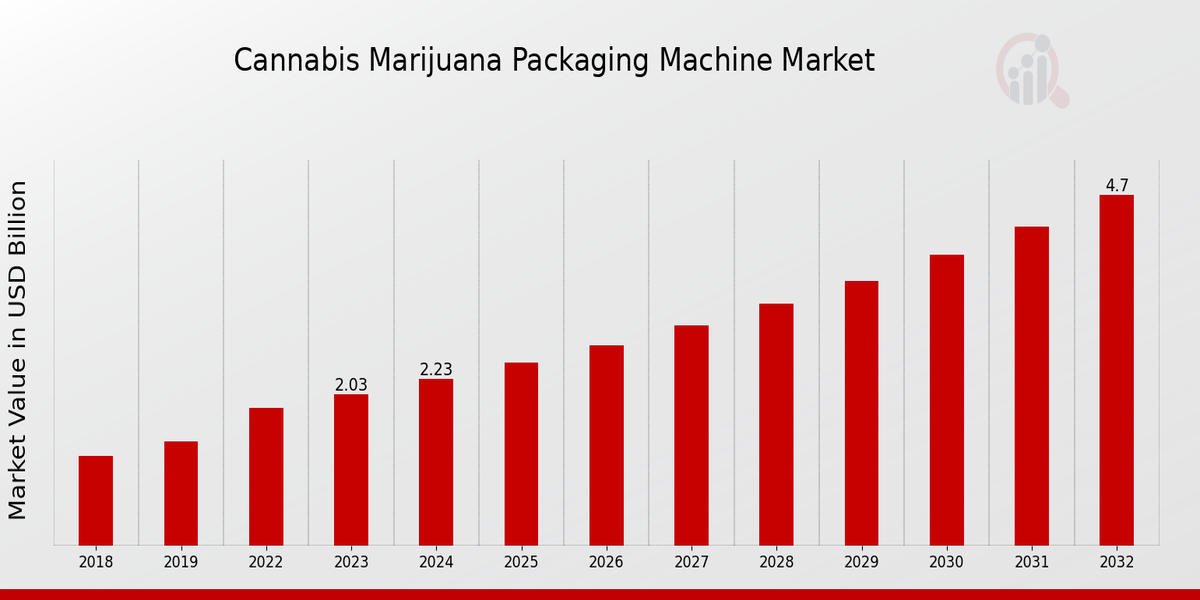 Cannabis Marijuana Packaging Machine Market

Market Value in USD Billion

2.03
2.23
4.7

2018
2019
2022
2023
2024
2025
2026
2027
2028
2029
2030
2031
2032