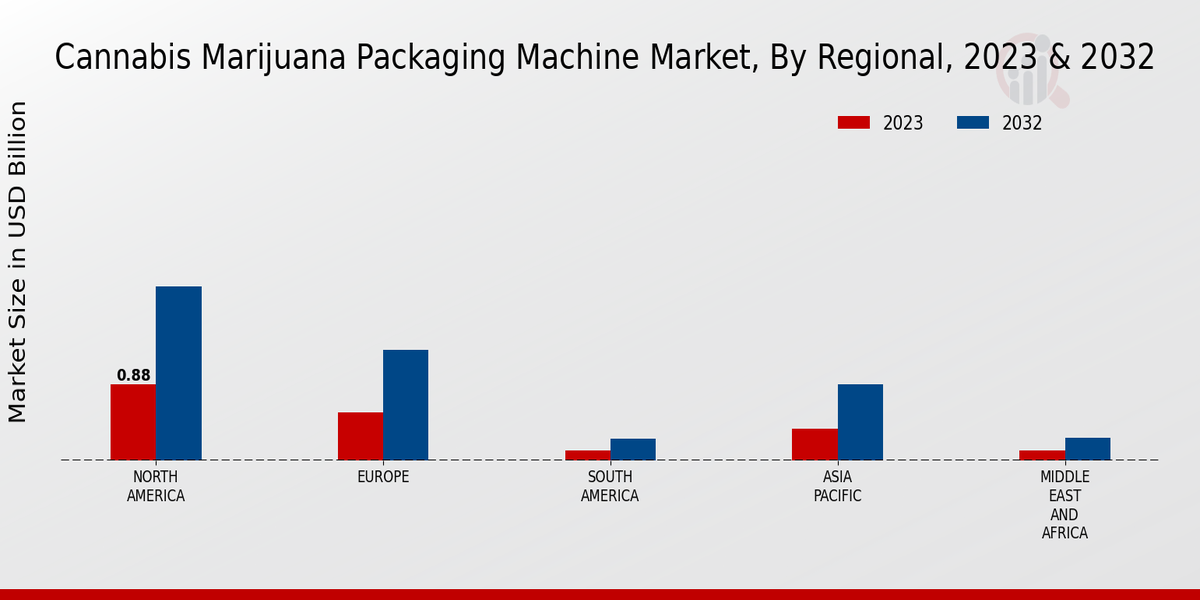 Cannabis Marijuana Packaging Machine Market, By Regional, 2023 & 2032

2023
2032

Market Size in USD Billion

0.88

NORTH AMERICA

EUROPE

SOUTH AMERICA

ASIA PACIFIC

MIDDLE EAST AND AFRICA