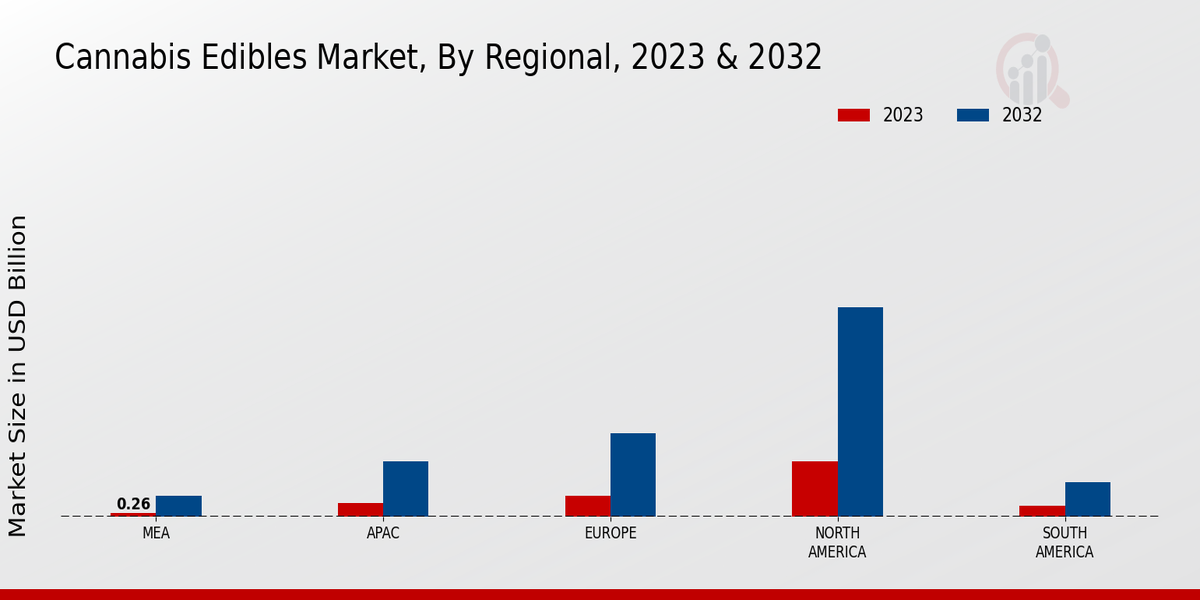 Cannabis Edibles Market, By Regional, 2023 & 2032

2023 2032

Market Size in USD Billion

0.26

MEA

APAC

EUROPE

NORTH AMERICA

SOUTH AMERICA