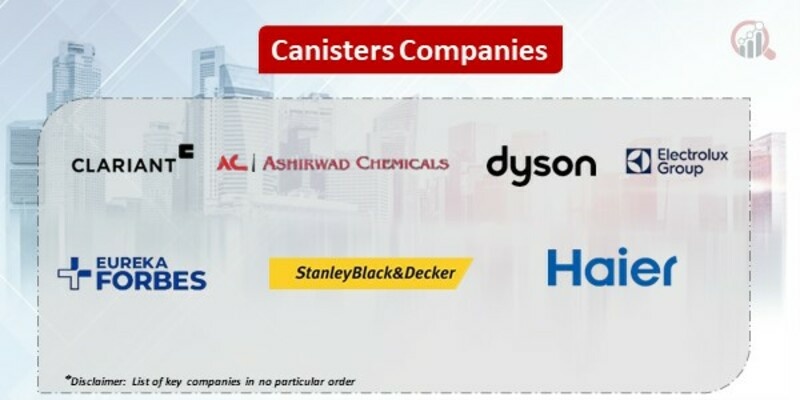 Canisters Companies

CLARIANT

AC | ASHIRWAD CHEMICALS

dyson

Electrolux Group

EUREKA FORBES

StanleyBlack&Decker

Haier

*Disclaimer: List of key companies in no particular order