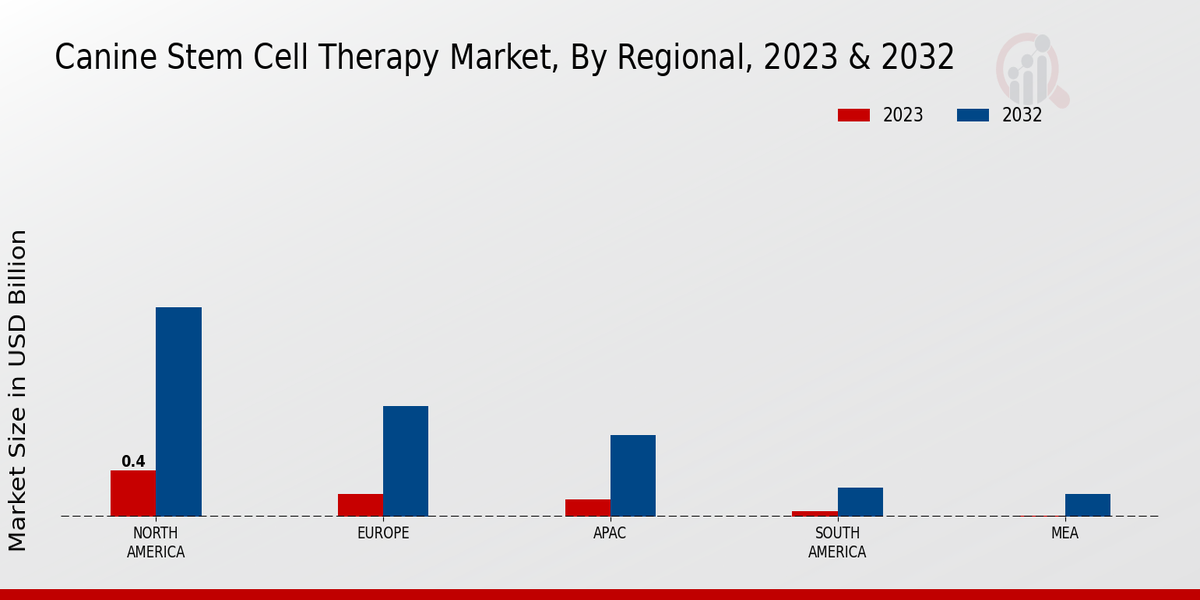 Canine Stem Cell Therapy Market, By Regional, 2023 & 2032

2023 2032

Market Size in USD Billion

0.4

NORTH AMERICA

EUROPE

APAC

SOUTH AMERICA

MEA