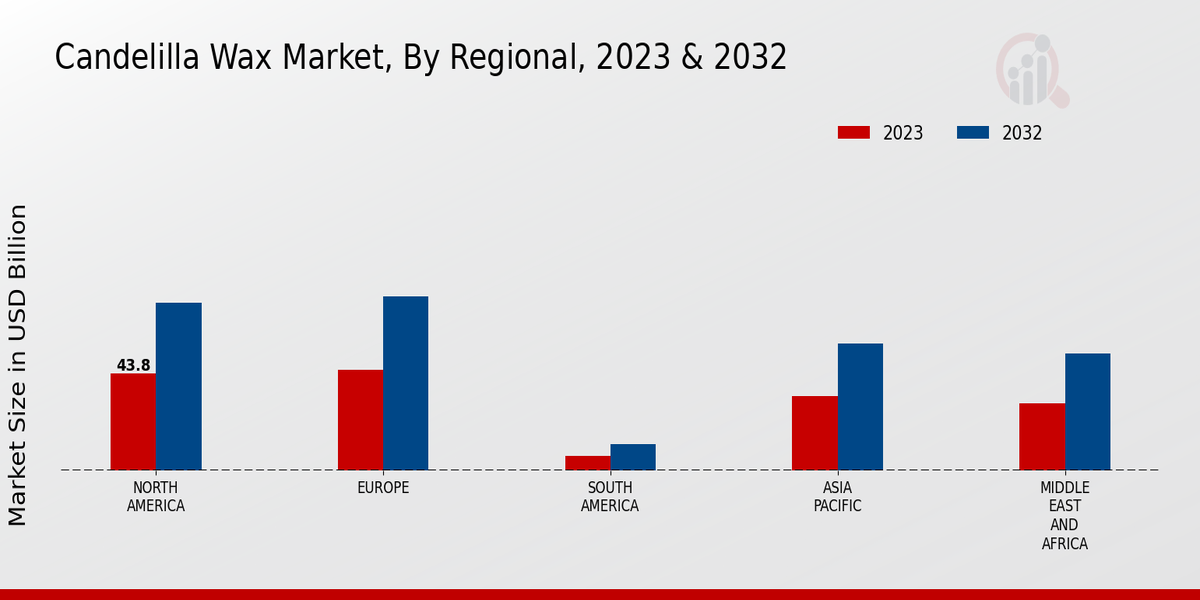 Candelilla Wax Market, By Regional, 2023 & 2032

2023
2032

Market Size in USD Billion

43.8

NORTH AMERICA
EUROPE
SOUTH AMERICA
ASIA PACIFIC
MIDDLE EAST AND AFRICA