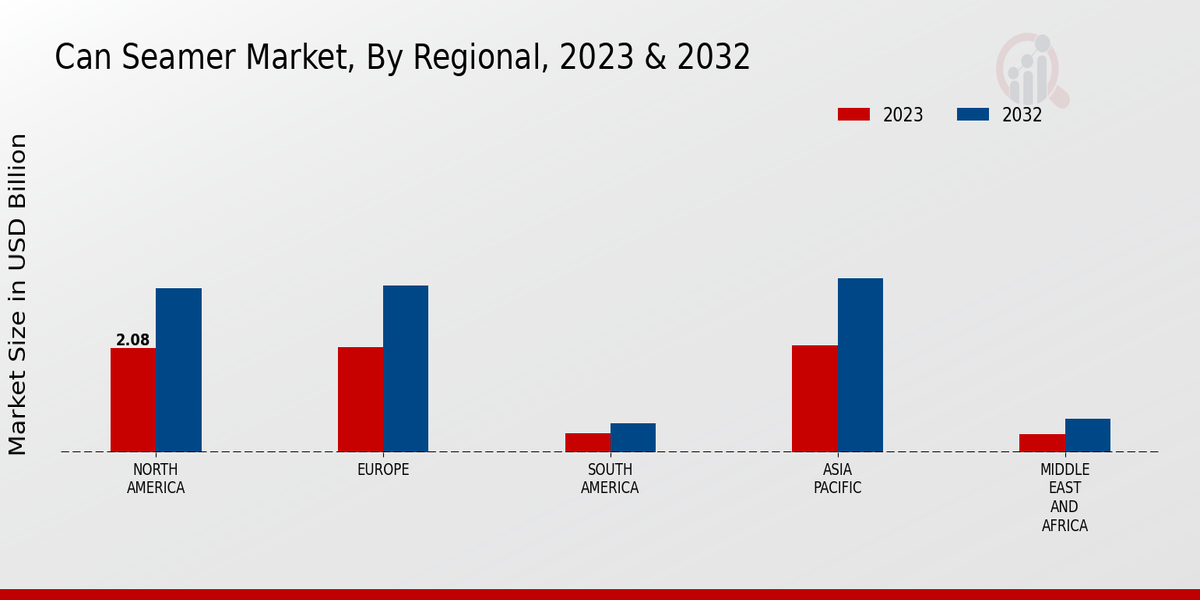 Can Seamer Market, By Regional, 2023 & 2032

2023
2032

Market Size in USD Billion

2.08

NORTH AMERICA
EUROPE
SOUTH AMERICA
ASIA PACIFIC
MIDDLE EAST AND AFRICA