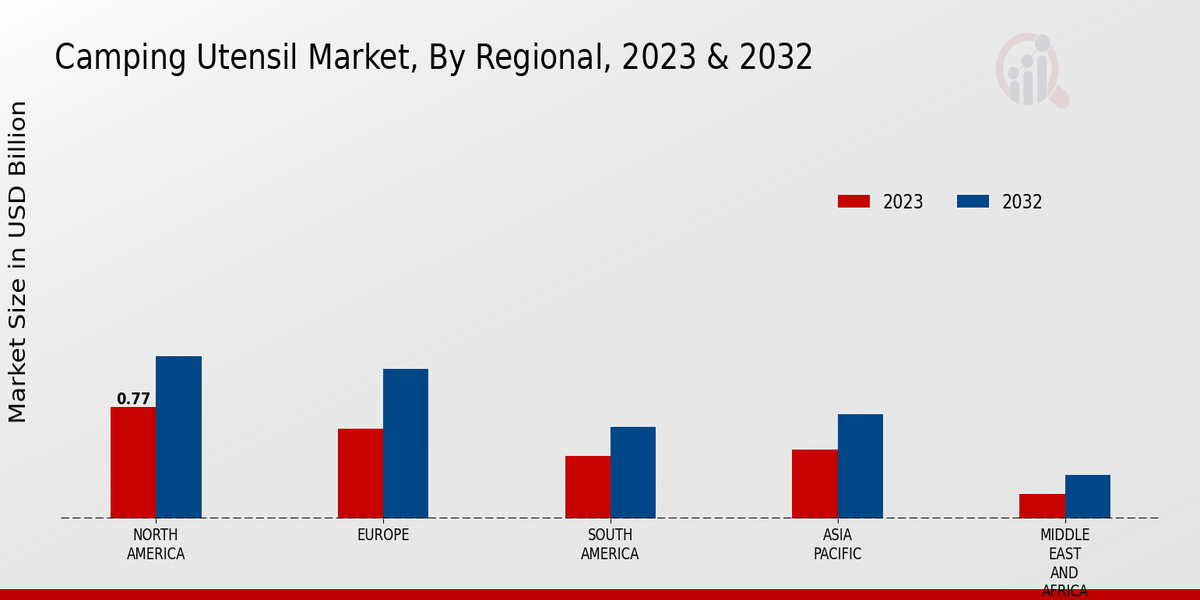 Camping Utensil Market, By Regional, 2023 & 2032

Market Size in USD Billion

2023
2032

0.77

NORTH AMERICA
EUROPE
SOUTH AMERICA
ASIA PACIFIC
MIDDLE EAST AND AFRICA