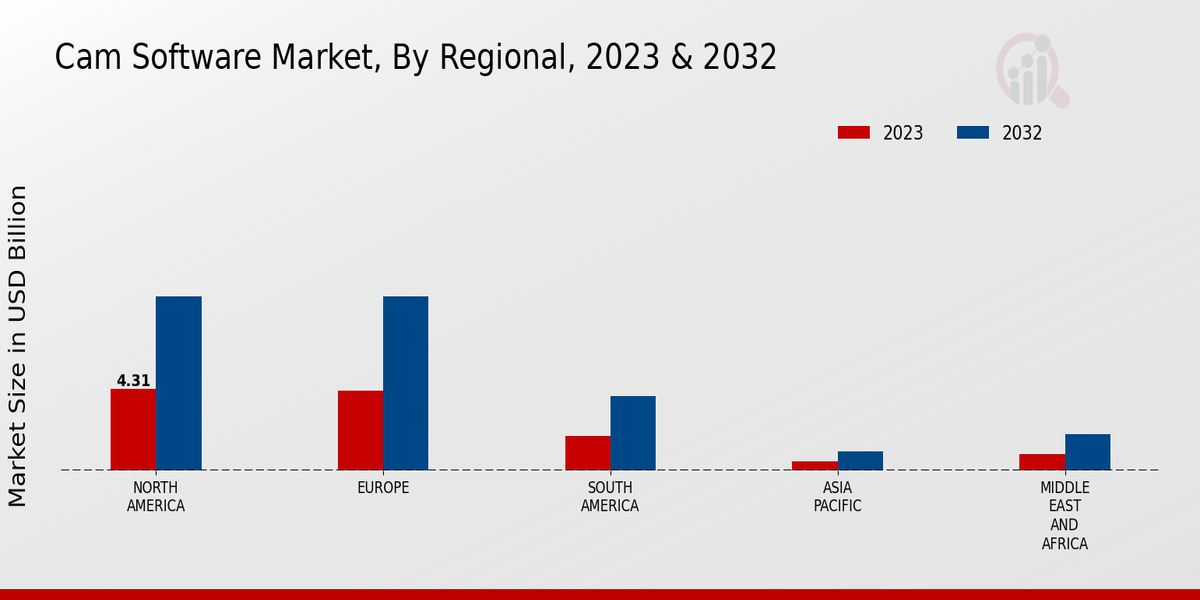 Cam Software Market, By Regional, 2023 & 2032

2023 2032

Market Size in USD Billion

4.31

NORTH AMERICA

EUROPE

SOUTH AMERICA

ASIA PACIFIC

MIDDLE EAST AND AFRICA