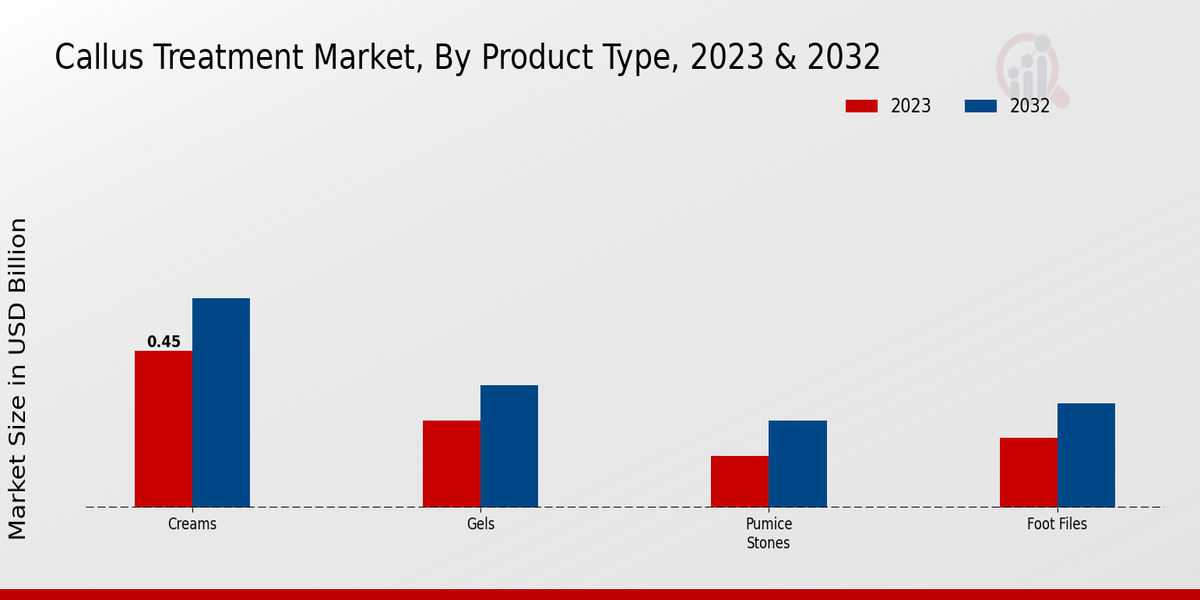 Callus Treatment Market, By Product Type, 2023 & 2032

2023
2032

Market Size in USD Billion

0.45

Creams
Gels
Pumice Stones
Foot Files