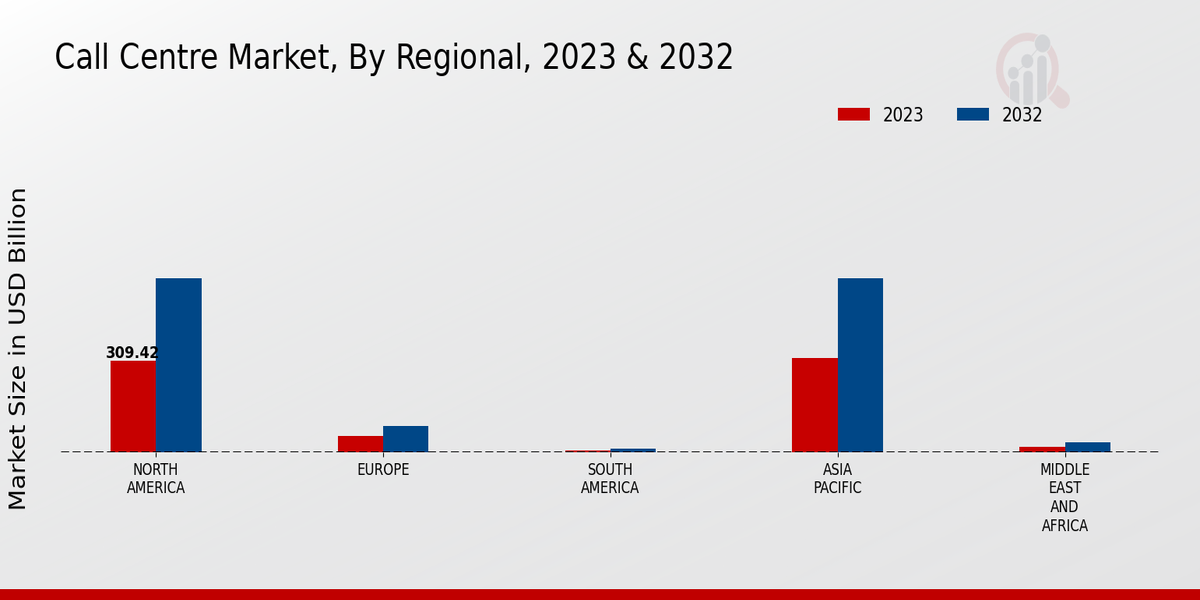 Call Centre Market, By Regional, 2023 & 2032

2023 2032

Market Size in USD Billion

309.42

NORTH AMERICA
EUROPE
SOUTH AMERICA
ASIA PACIFIC
MIDDLE EAST AND AFRICA