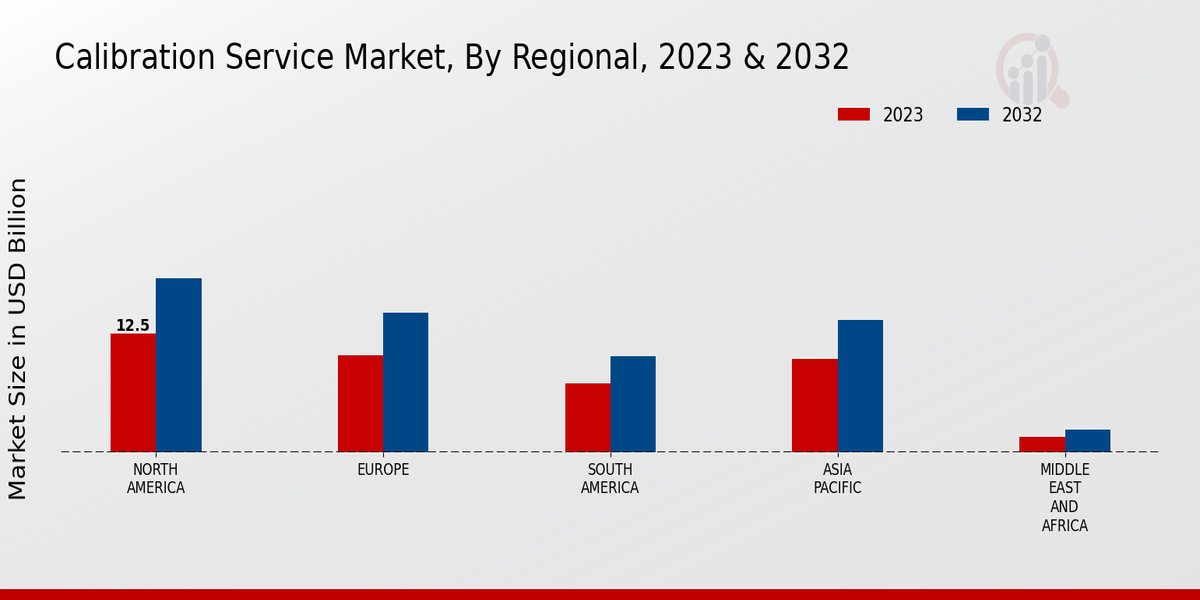 Calibration Service Market, By Regional, 2023 & 2032

2023
2032

Market Size in USD Billion

12.5

NORTH AMERICA
EUROPE
SOUTH AMERICA
ASIA PACIFIC
MIDDLE EAST AND AFRICA