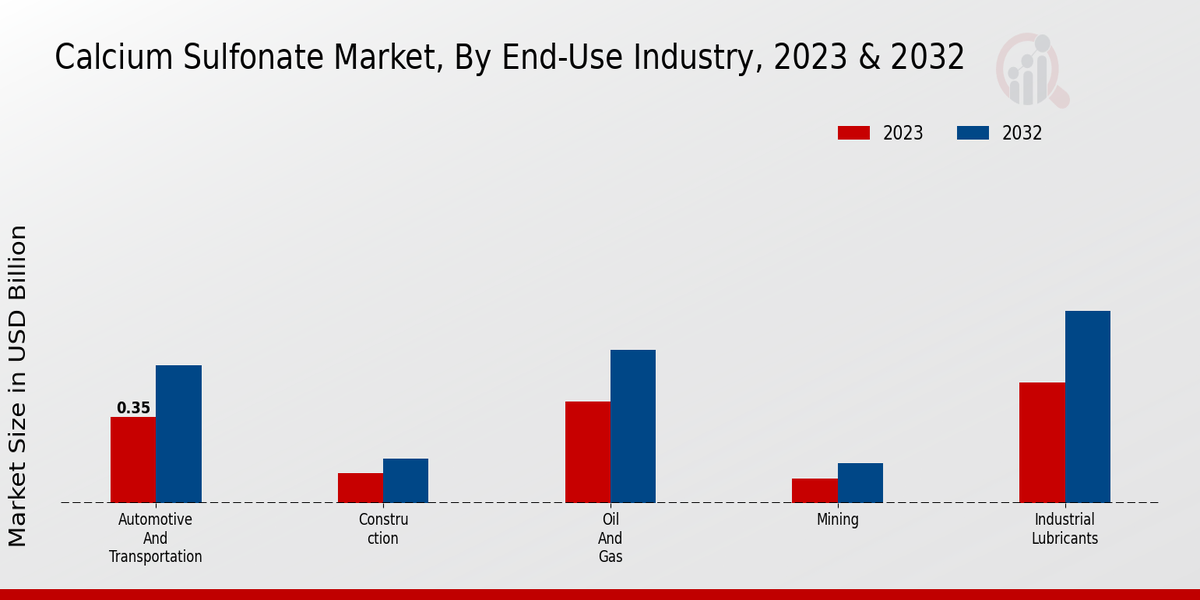 Calcium Sulfonate Market, By End-Use Industry, 2023 & 2032

2023
2032

Market Size in USD Billion

0.35

Automotive And Transportation

Constru ction

Oil And Gas

Mining

Industrial Lubricants