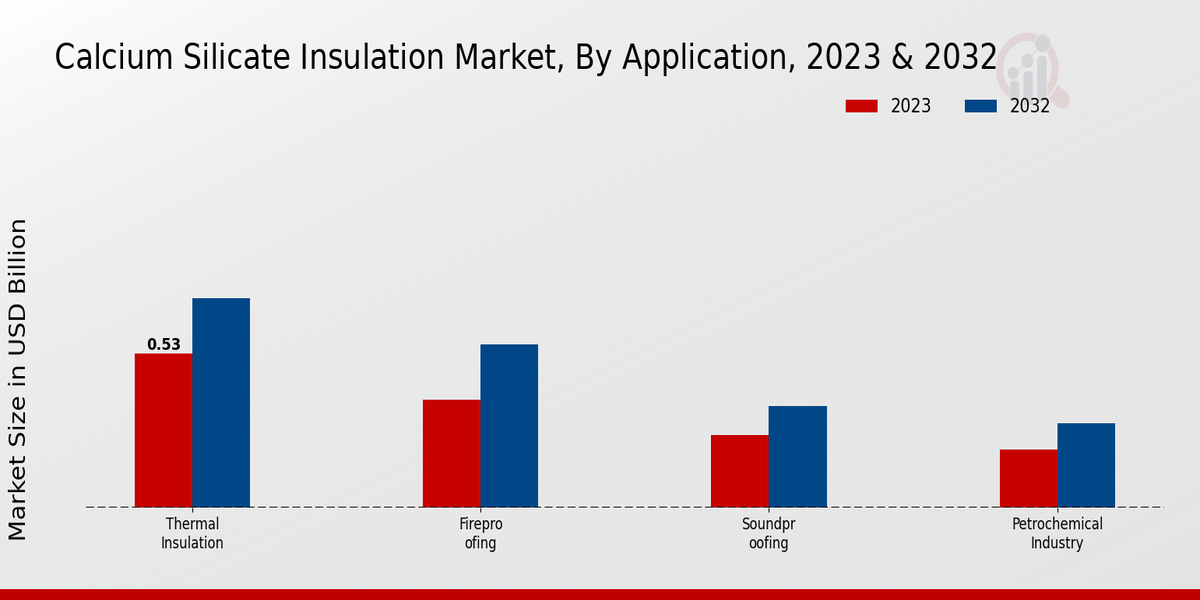 Calcium Silicate Insulation Market, By Application, 2023 & 2032

2023
2032

Market Size in USD Billion

0.53

Thermal Insulation

Firepro ofing

Soundpr oofing

Petrochemical Industry