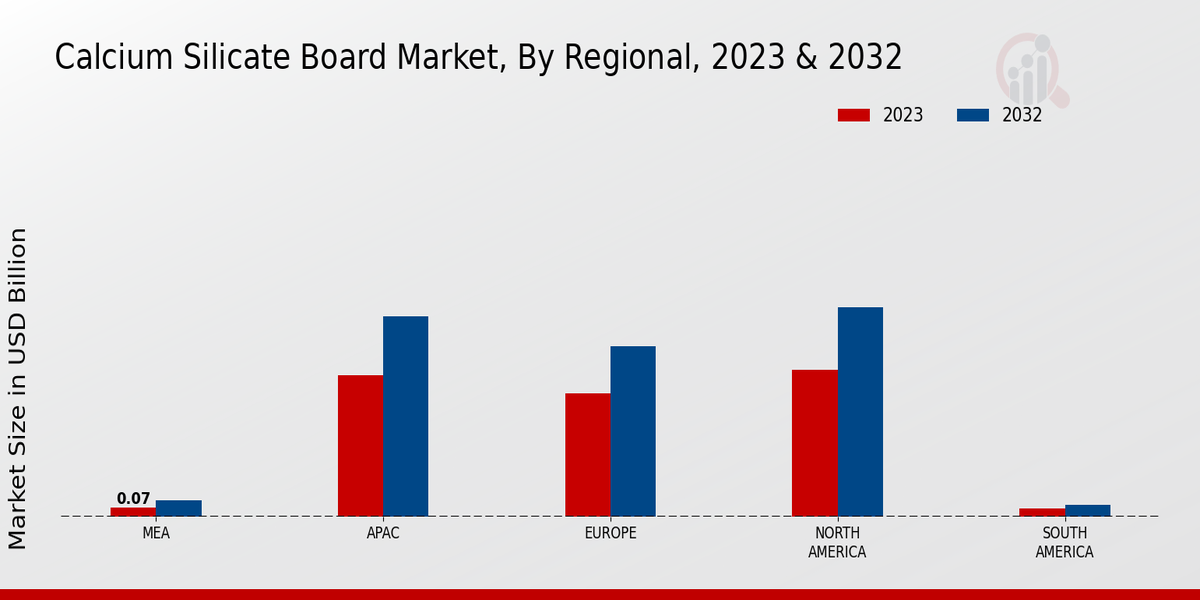 Calcium Silicate Board Market, By Regional, 2023 & 2032

2023
2032

Market Size in USD Billion

0.07

MEA
APAC
EUROPE
NORTH AMERICA
SOUTH AMERICA