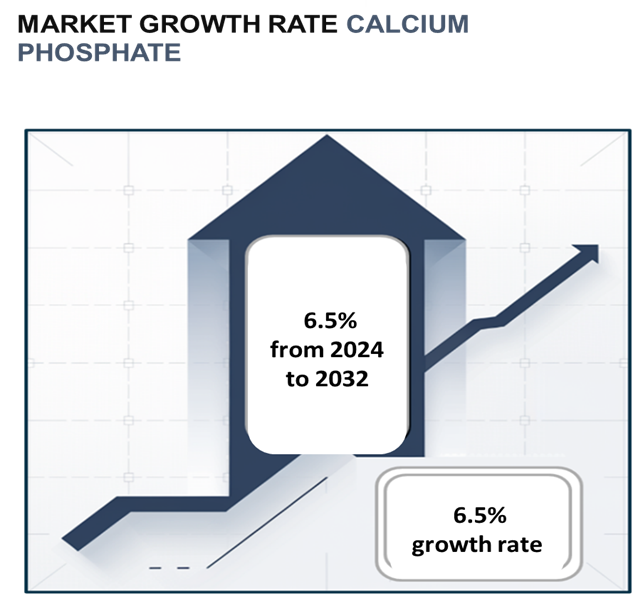 MARKET GROWTH RATE CALCIUM PHOSPHATE

6.5% from 2024 to 2032

6.5% growth rate