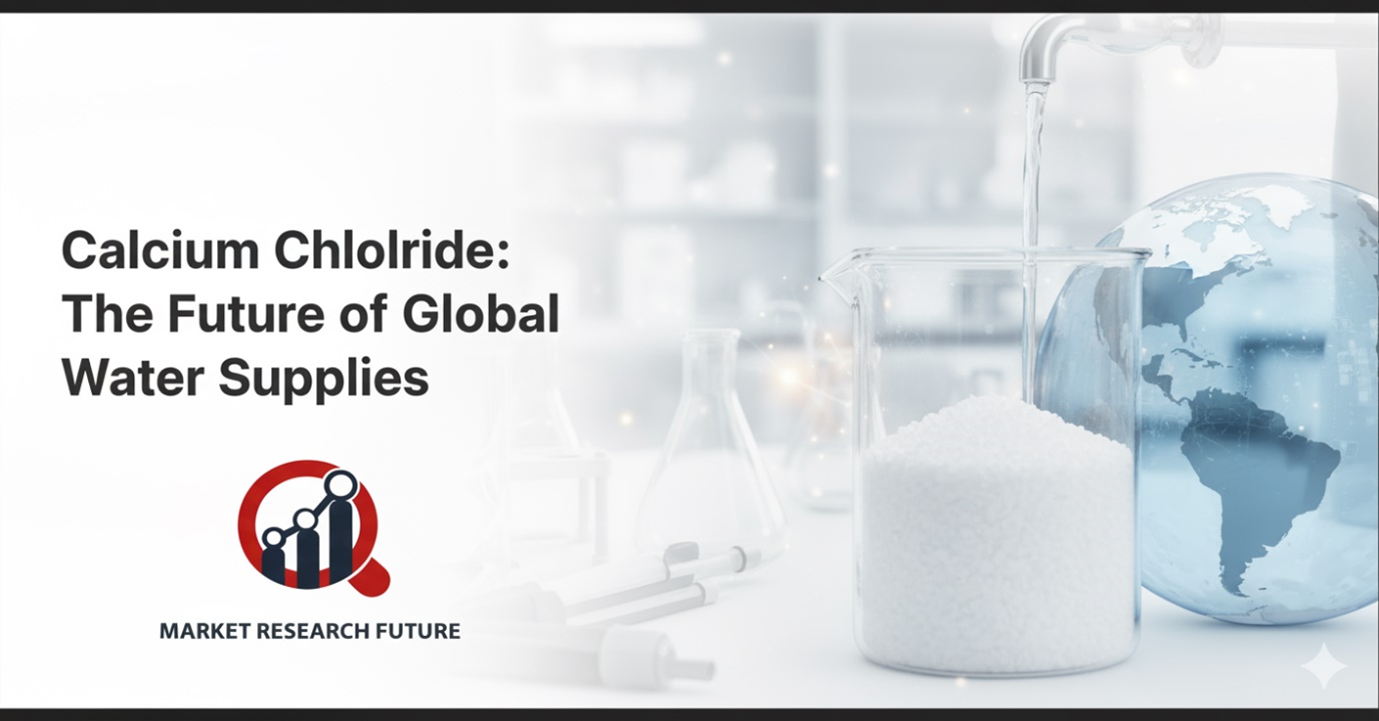 Calcium Chlolride: The Future of Global Water Supplies

MARKET RESEARCH FUTURE