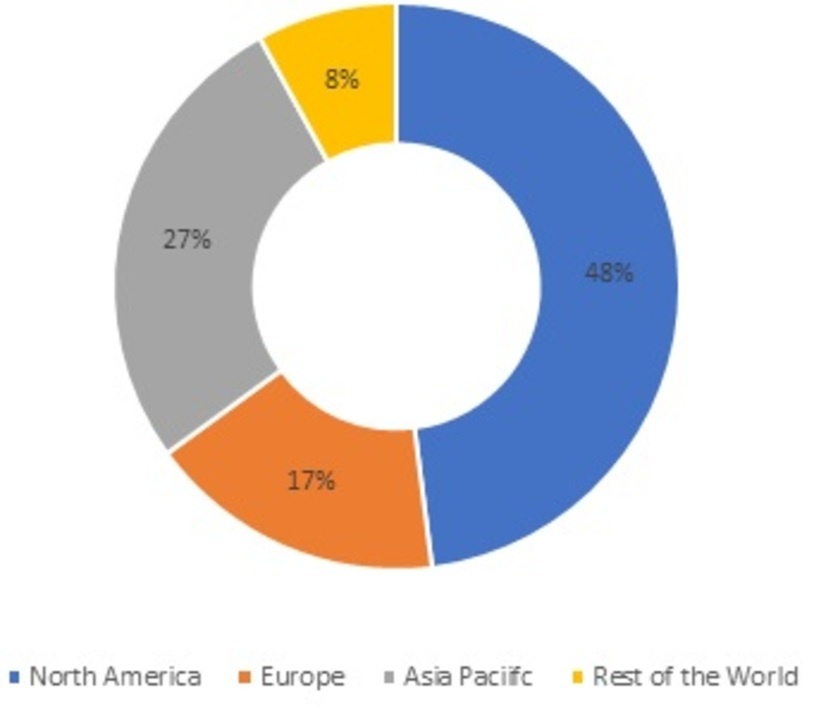 8%

27%

48%

17%

North America Europe Asia Paciifc Rest of the World