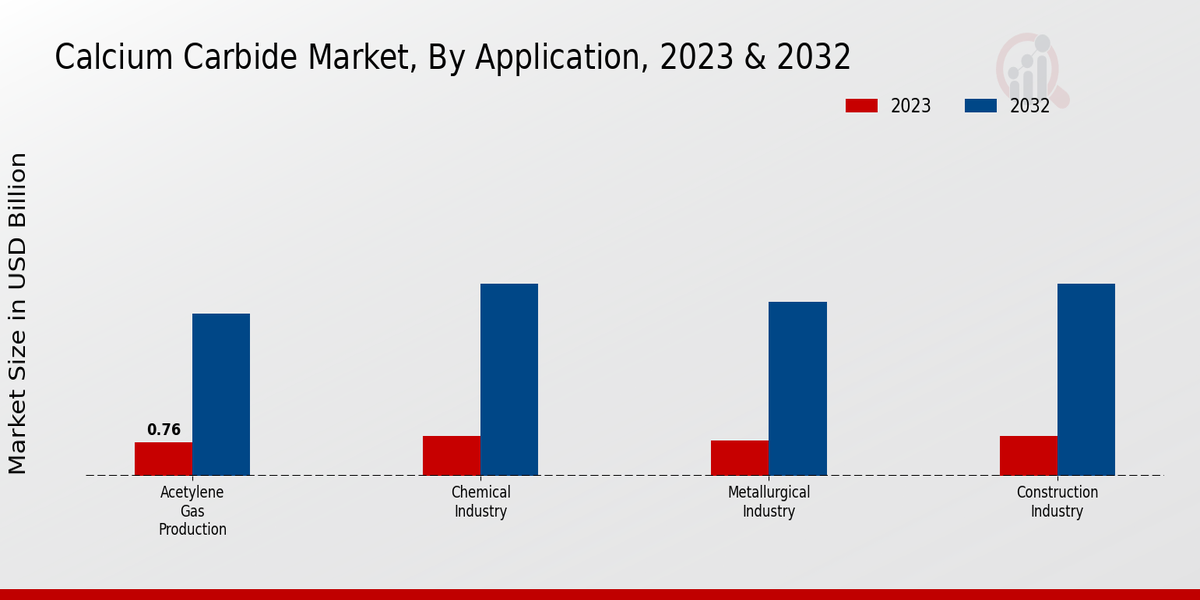 Calcium Carbide Market, By Application, 2023 & 2032

2023 2032

Market Size in USD Billion

0.76

Acetylene Gas Production

Chemical Industry

Metallurgical Industry

Construction Industry