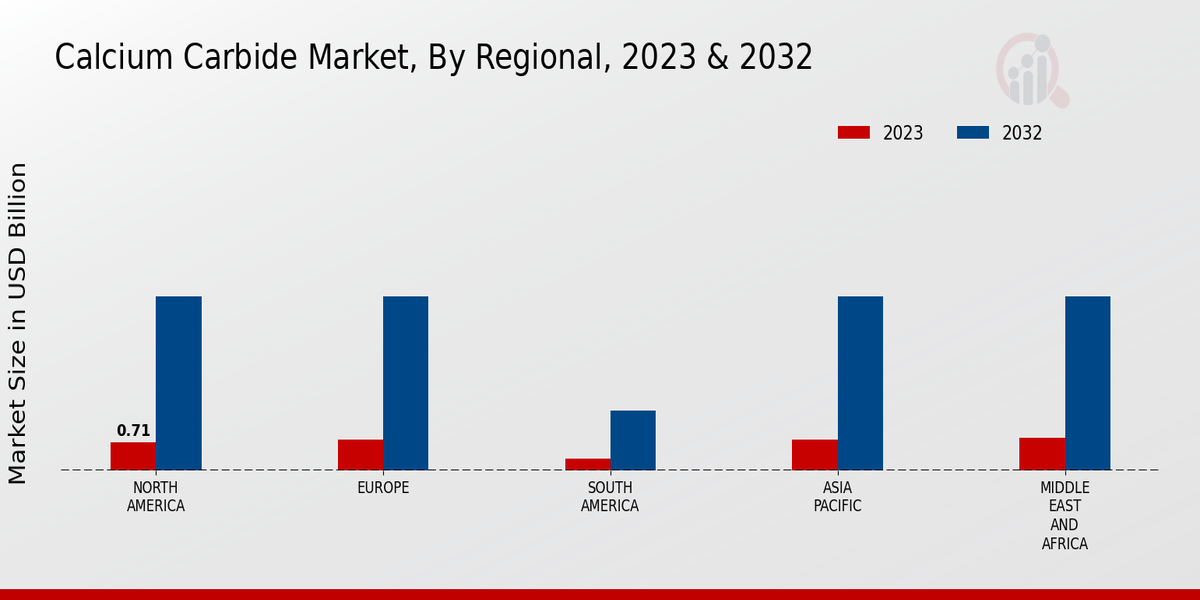 Calcium Carbide Market, By Regional, 2023 & 2032

2023
2032

Market Size in USD Billion

0.71

NORTH AMERICA
EUROPE
SOUTH AMERICA
ASIA PACIFIC
MIDDLE EAST AND AFRICA