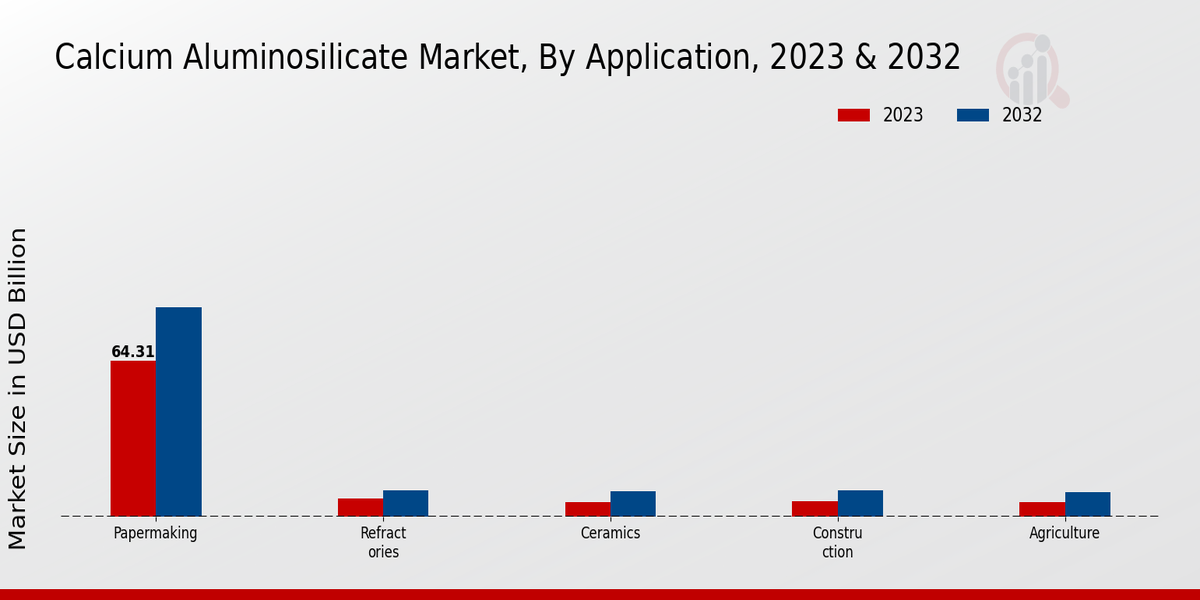 Calcium Aluminosilicate Market, By Application, 2023 & 2032

2023
2032

Market Size in USD Billion

64.31

Papermaking
Refract ories
Ceramics
Constru ction
Agriculture