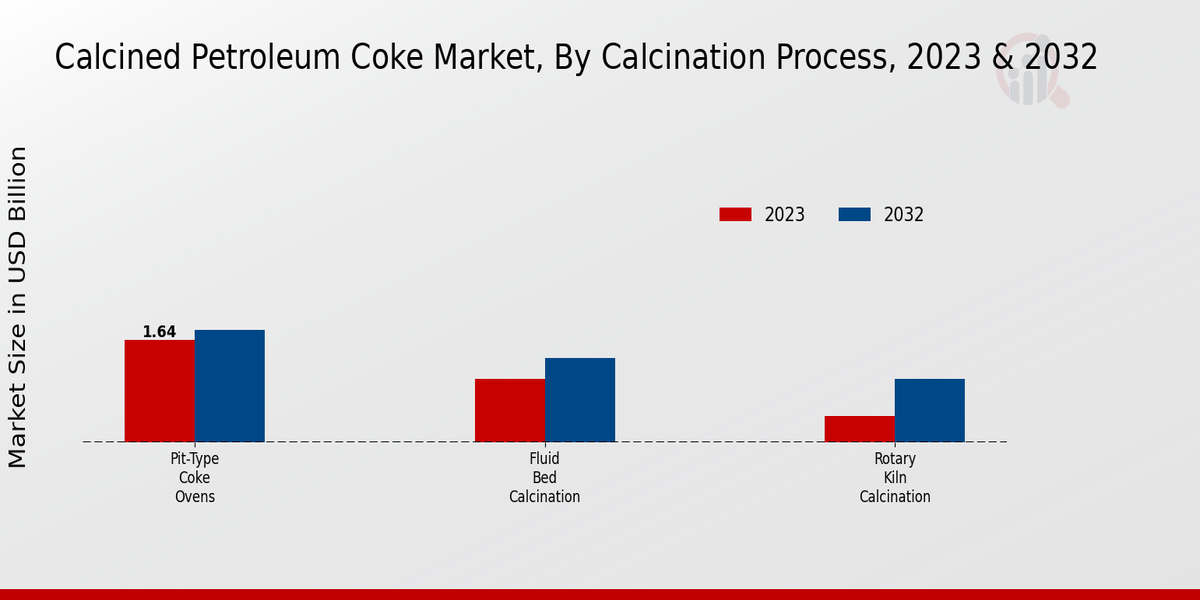 Calcined Petroleum Coke Market, By Calcination Process, 2023 & 2032

Market Size in USD Billion

2023
2032

1.64

Pit-Type Coke Ovens

Fluid Bed Calcination

Rotary Kiln Calcination