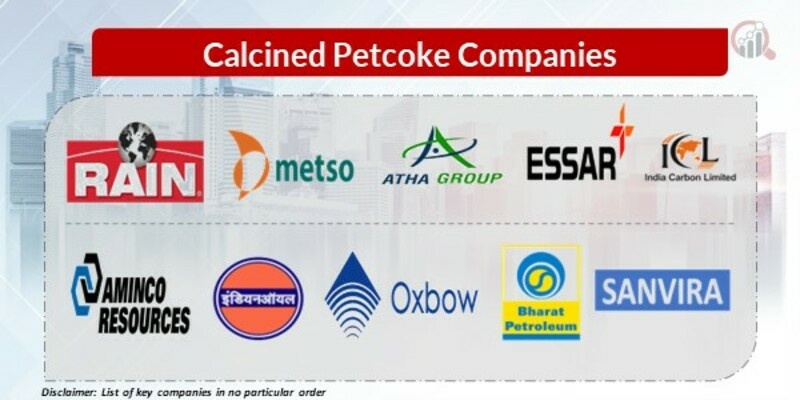 Calcined Petcoke Companies

RAIN

metso

ATHA GROUP

ESSAR

ICL
India Carbon Limited

AMINCO RESOURCES

इंडियनऑयल

Oxbow

Bharat Petroleum

SANVIRA

Disclaimer: List of key companies in no particular order