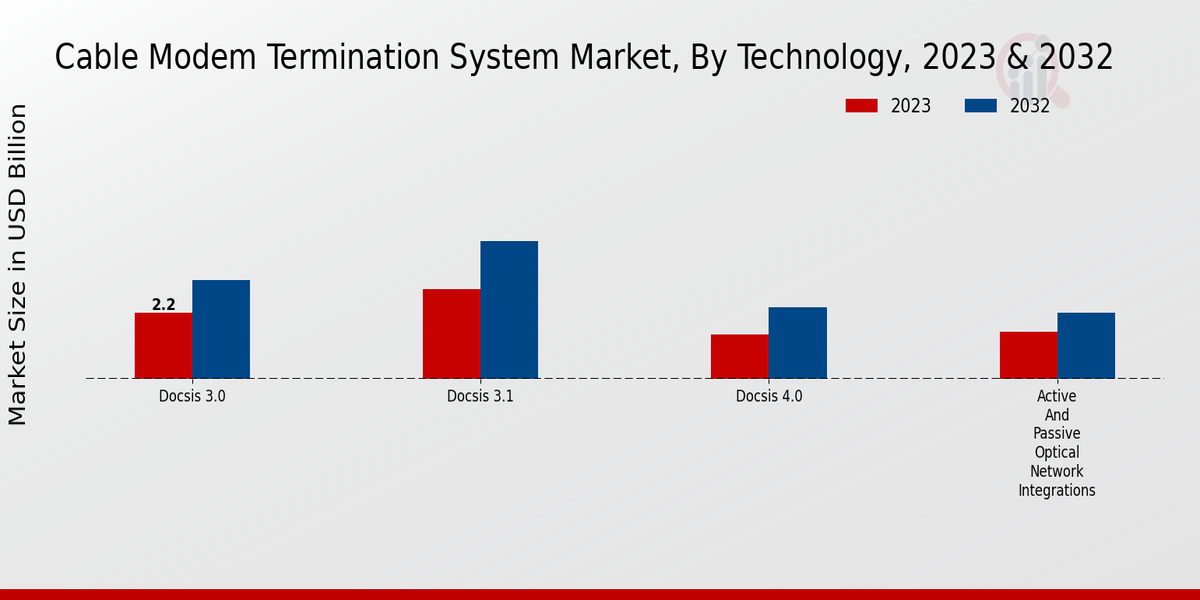 Cable Modem Termination System Market, By Technology, 2023 & 2032

2023
2032

Market Size in USD Billion

2.2

Docsis 3.0
Docsis 3.1
Docsis 4.0
Active And Passive Optical Network Integrations