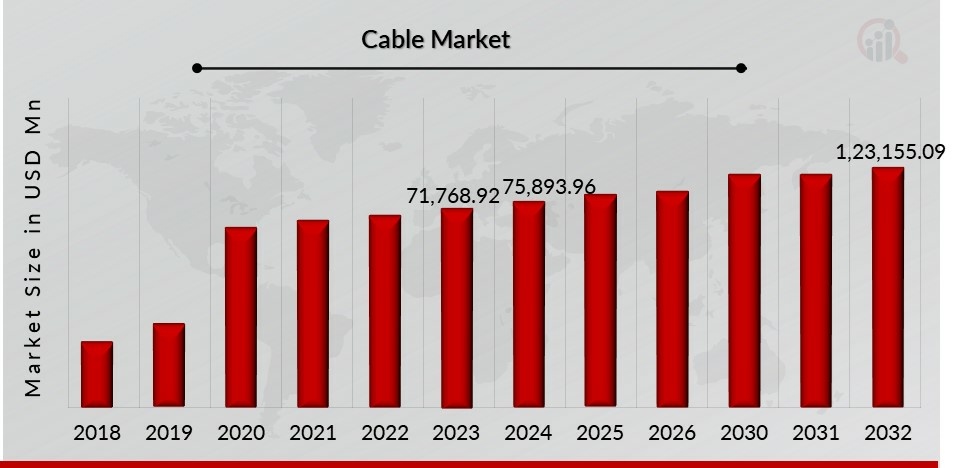 Cable Market

Market Size in USD Mn

71,768.92
75,893.96
1,23,155.09

2018
2019
2020
2021
2022
2023
2024
2025
2026
2030
2031
2032