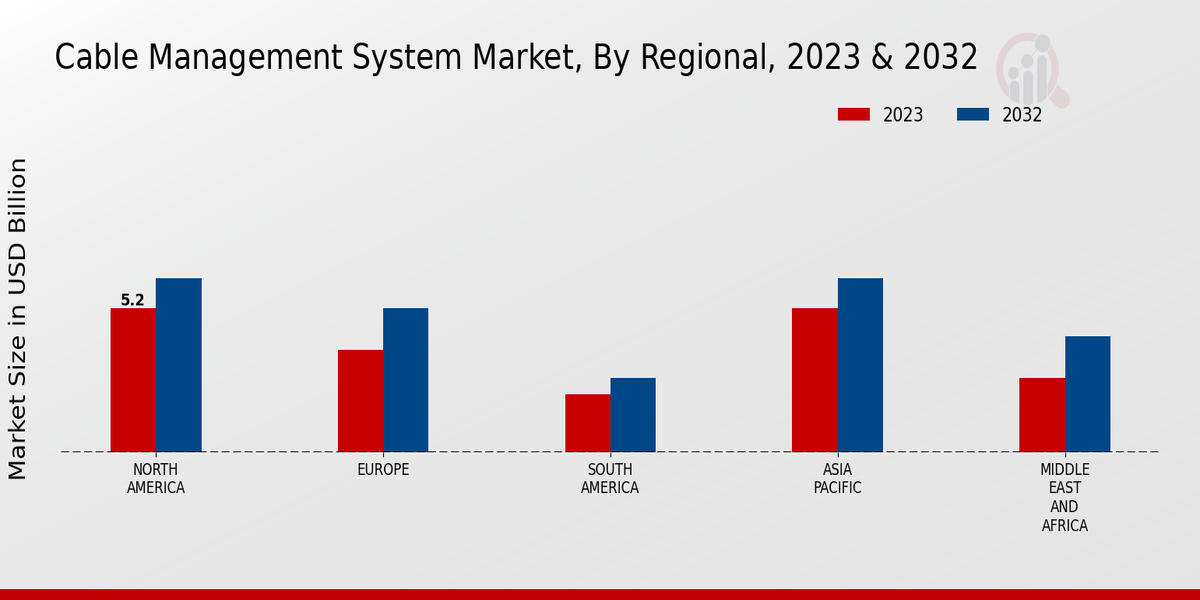 Cable Management System Market, By Regional, 2023 & 2032

2023
2032

Market Size in USD Billion

5.2

NORTH AMERICA
EUROPE
SOUTH AMERICA
ASIA PACIFIC
MIDDLE EAST AND AFRICA