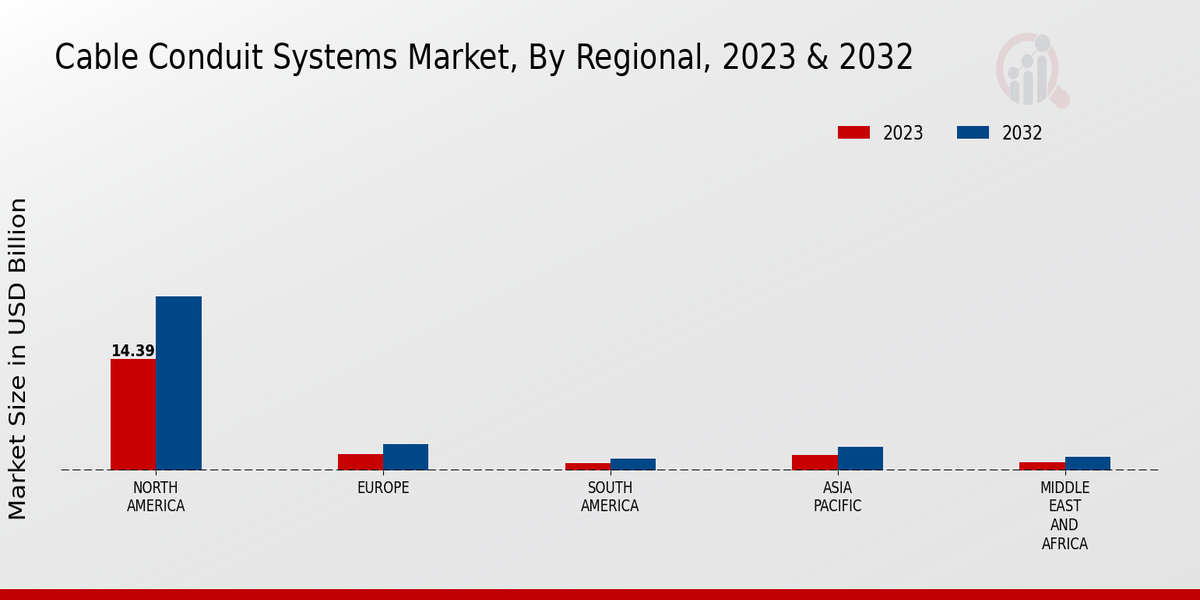 Cable Conduit Systems Market, By Regional, 2023 & 2032

2023
2032

Market Size in USD Billion

14.39

NORTH AMERICA
EUROPE
SOUTH AMERICA
ASIA PACIFIC
MIDDLE EAST AND AFRICA