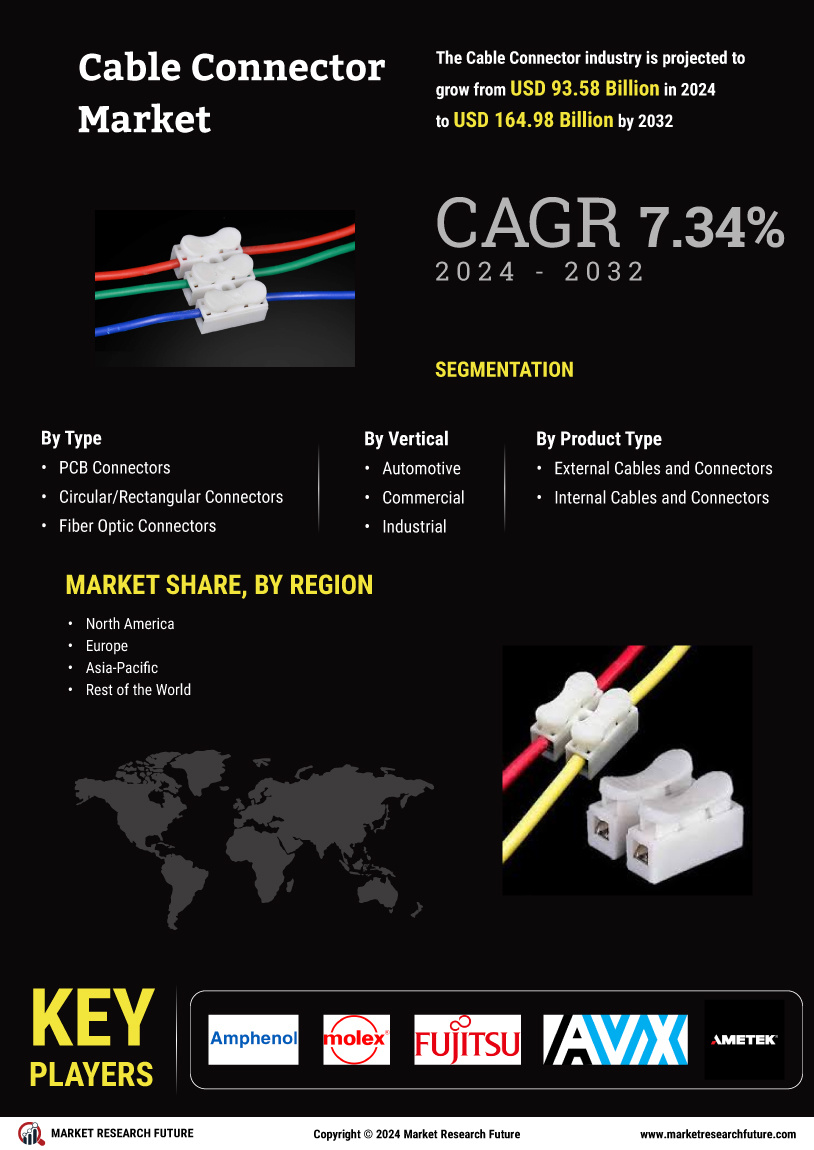 Cable Connector Market

The Cable Connector industry is projected to grow from USD 93.58 Billion in 2024 to USD 164.98 Billion by 2032

CAGR 7.34%
2024 - 2032

SEGMENTATION

By Type
• PCB Connectors
• Circular/Rectangular Connectors
• Fiber Optic Connectors

By Vertical
• Automotive
• Commercial
• Industrial

By Product Type
• External Cables and Connectors
• Internal Cables and Connectors

MARKET SHARE, BY REGION
• North America
• Europe
• Asia-Pacific
• Rest of the World

KEY PLAYERS

Amphenol
molex
FUJITSU
AVX
AMETEK

MARKET RESEARCH FUTURE
Copyright © 2024 Market Research Future
www.marketresearchfuture.com