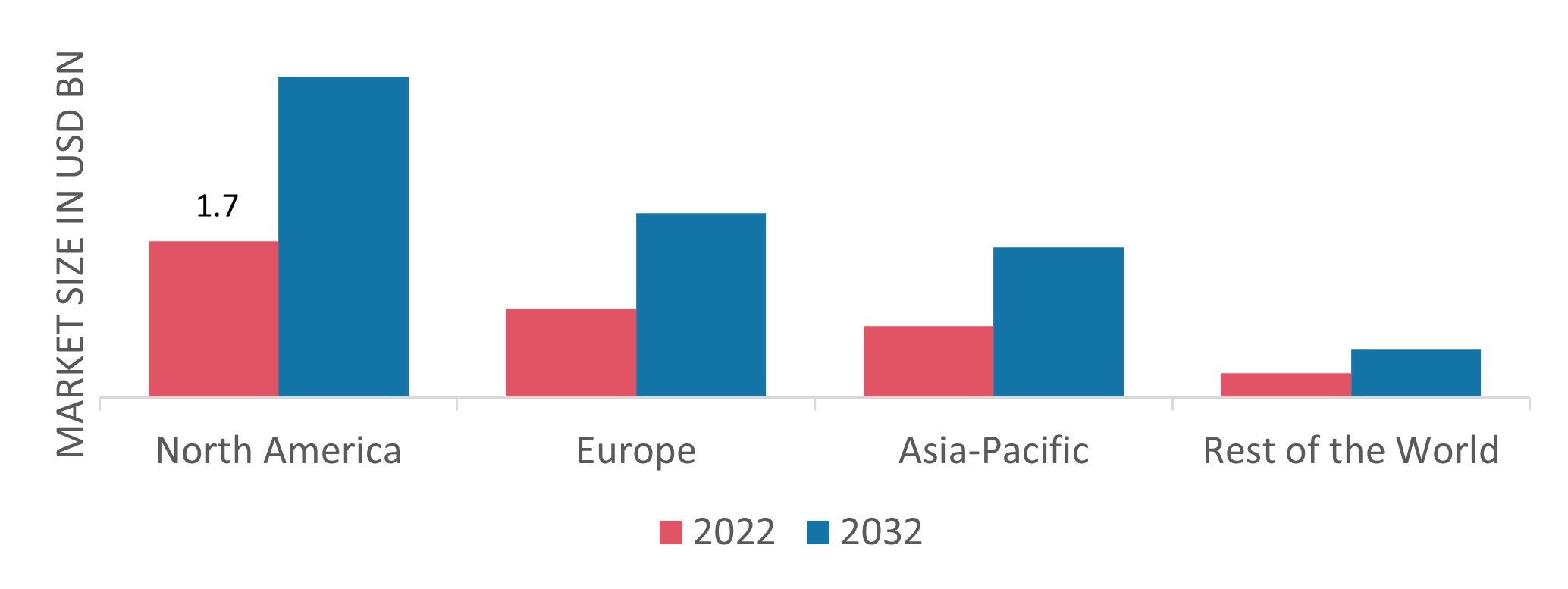 MARKET SIZE IN USD BN

1.7

North America
Europe
Asia-Pacific
Rest of the World

2022
2032