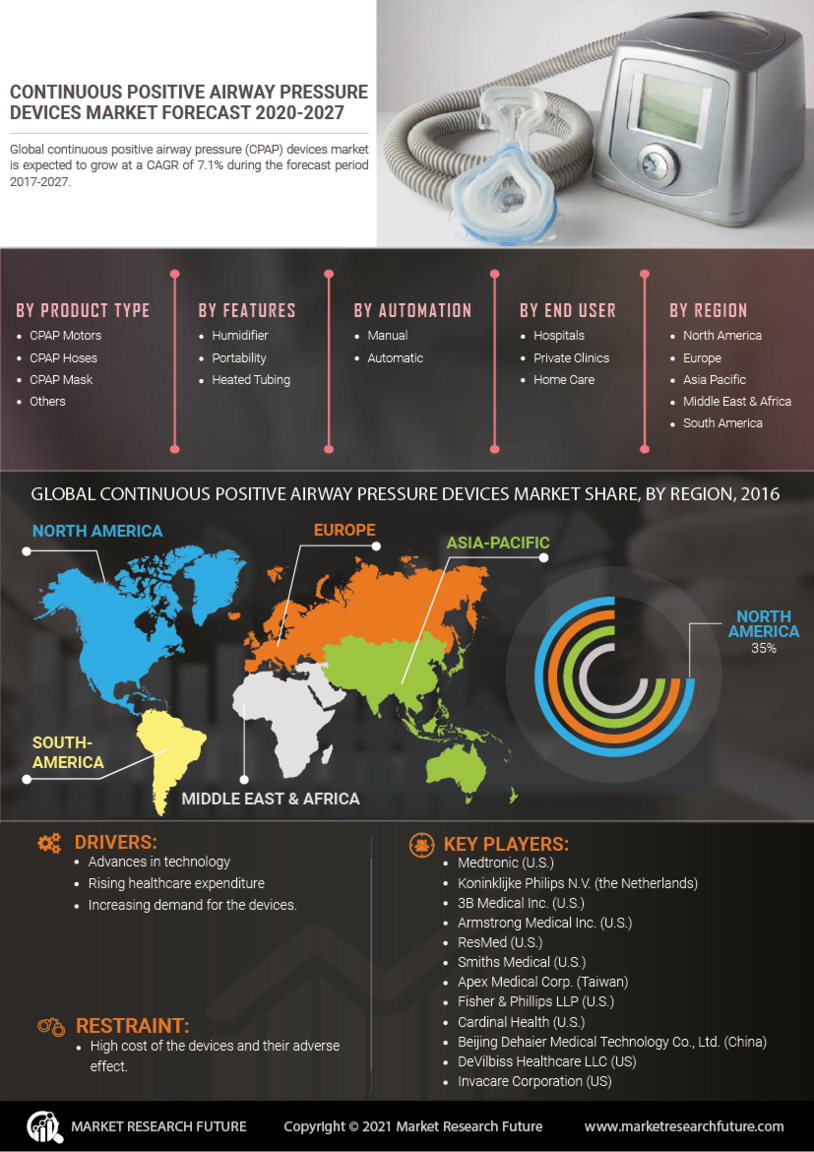 CONTINUOUS POSITIVE AIRWAY PRESSURE DEVICES MARKET FORECAST 2020-2027

Global continuous positive airway pressure (CPAP) devices market is expected to grow at a CAGR of 7.1% during the forecast period 2017-2027.

BY PRODUCT TYPE
- CPAP Motors
- CPAP Hoses
- CPAP Mask
- Others

BY FEATURES
- Humidifier
- Portability
- Heated Tubing

BY AUTOMATION
- Manual
- Automatic

BY END USER
- Hospitals
- Private Clinics
- Home Care

BY REGION
- North America
- Europe
- Asia Pacific
- Middle East & Africa
- South America

GLOBAL CONTINUOUS POSITIVE AIRWAY PRESSURE DEVICES MARKET SHARE, BY REGION, 2016

NORTH AMERICA
EUROPE
ASIA-PACIFIC
SOUTH-AMERICA
MIDDLE EAST & AFRICA

NORTH AMERICA
35%

DRIVERS:
- Advances in technology
- Rising healthcare expenditure
- Increasing demand for the devices.

RESTRAINT:
- High cost of the devices and their adverse effect.

KEY PLAYERS:
- Medtronic (U.S.)
- Koninklijke Philips N.V. (the Netherlands)
- 3B Medical Inc. (U.S.)
- Armstrong Medical Inc. (U.S.)
- ResMed (U.S.)
- Smiths Medical (U.S.)
- Apex Medical Corp. (Taiwan)
- Fisher & Phillips LLP (U.S.)
- Cardinal Health (U.S.)
- Beijing Dehaier Medical Technology Co., Ltd. (China)
- DeVilbiss Healthcare LLC (US)
- Invacare Corporation (US)

MARKET RESEARCH FUTURE
Copyright © 2021 Market Research Future
www.marketresearchfuture.com