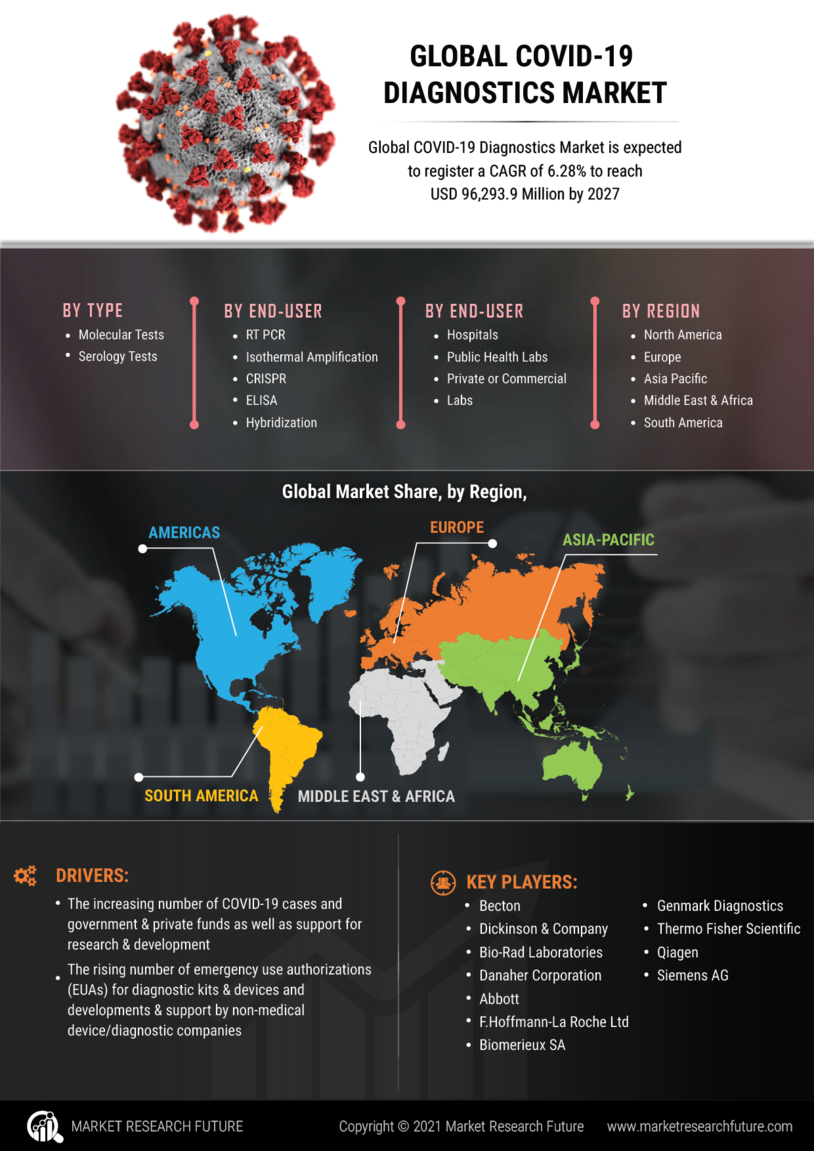 GLOBAL COVID-19 DIAGNOSTICS MARKET

Global COVID-19 Diagnostics Market is expected to register a CAGR of 6.28% to reach USD 96,293.9 Million by 2027

BY TYPE
- Molecular Tests
- Serology Tests

BY END-USER
- RT PCR
- Isothermal Amplification
- CRISPR
- ELISA
- Hybridization

BY END-USER
- Hospitals
- Public Health Labs
- Private or Commercial
- Labs

BY REGION
- North America
- Europe
- Asia Pacific
- Middle East & Africa
- South America

Global Market Share, by Region,

AMERICAS
EUROPE
ASIA-PACIFIC
SOUTH AMERICA
MIDDLE EAST & AFRICA

DRIVERS:
- The increasing number of COVID-19 cases and government & private funds as well as support for research & development
- The rising number of emergency use authorizations (EUAs) for diagnostic kits & devices and developments & support by non-medical device/diagnostic companies

KEY PLAYERS:
- Becton
- Dickinson & Company
- Bio-Rad Laboratories
- Danaher Corporation
- Abbott
- F.Hoffmann-La Roche Ltd
- Biomerieux SA
- Genmark Diagnostics
- Thermo Fisher Scientific
- Qiagen
- Siemens AG

MARKET RESEARCH FUTURE
Copyright © 2021 Market Research Future
www.marketresearchfuture.com