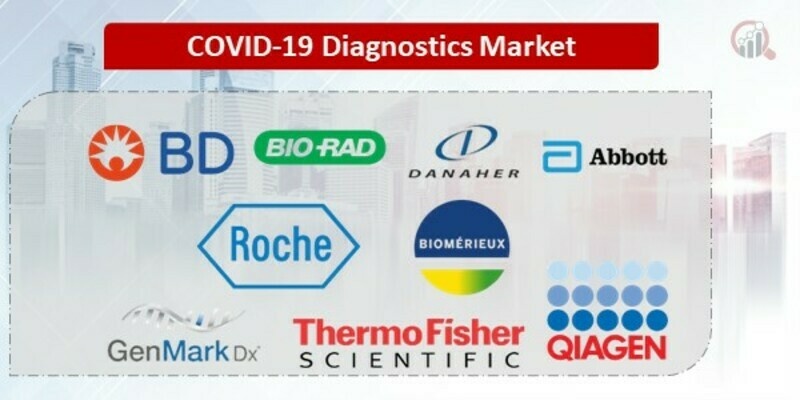 COVID-19 Diagnostics Market

BD

BIO-RAD

DANAHER

Abbott

Roche

BIOMÉRIEUX

GenMark Dx

ThermoFisher SCIENTIFIC

QIAGEN