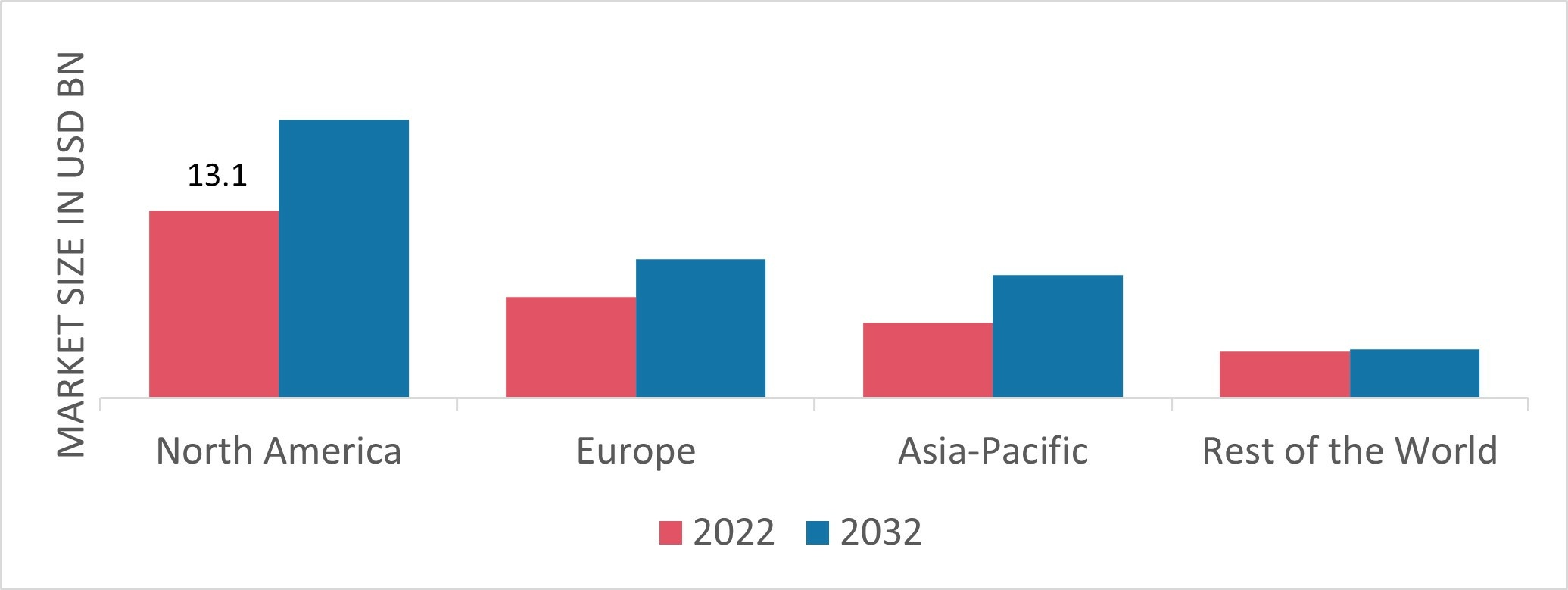 MARKET SIZE IN USD BN

13.1

North America
Europe
Asia-Pacific
Rest of the World

2022 2032