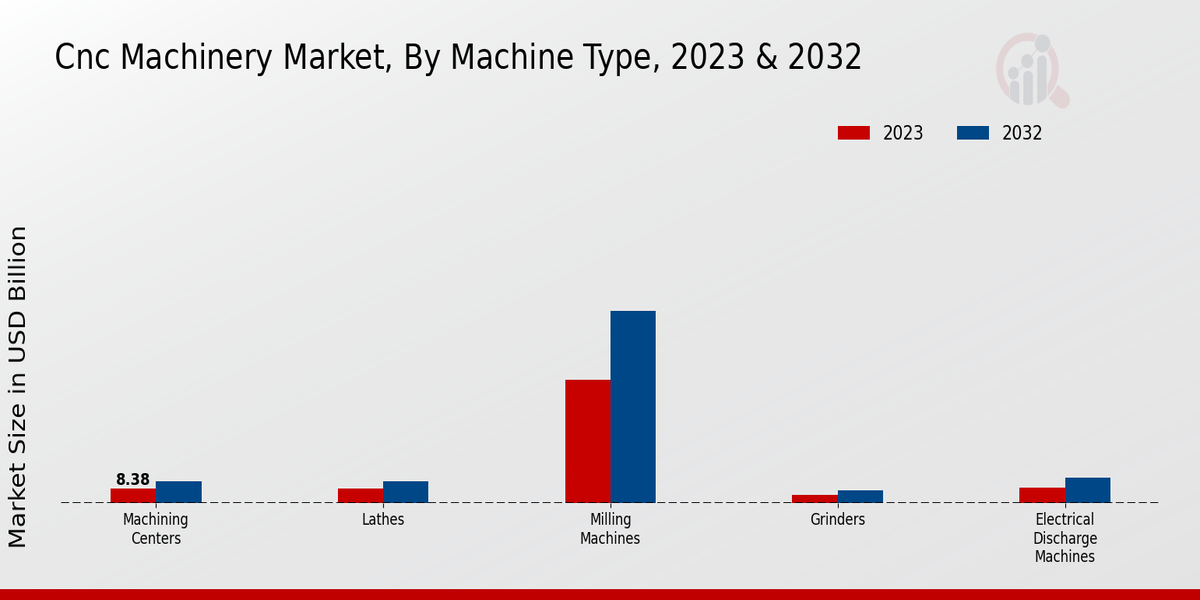 Cnc Machinery Market, By Machine Type, 2023 & 2032

2023
2032

Market Size in USD Billion

8.38

Machining Centers
Lathes
Milling Machines
Grinders
Electrical Discharge Machines