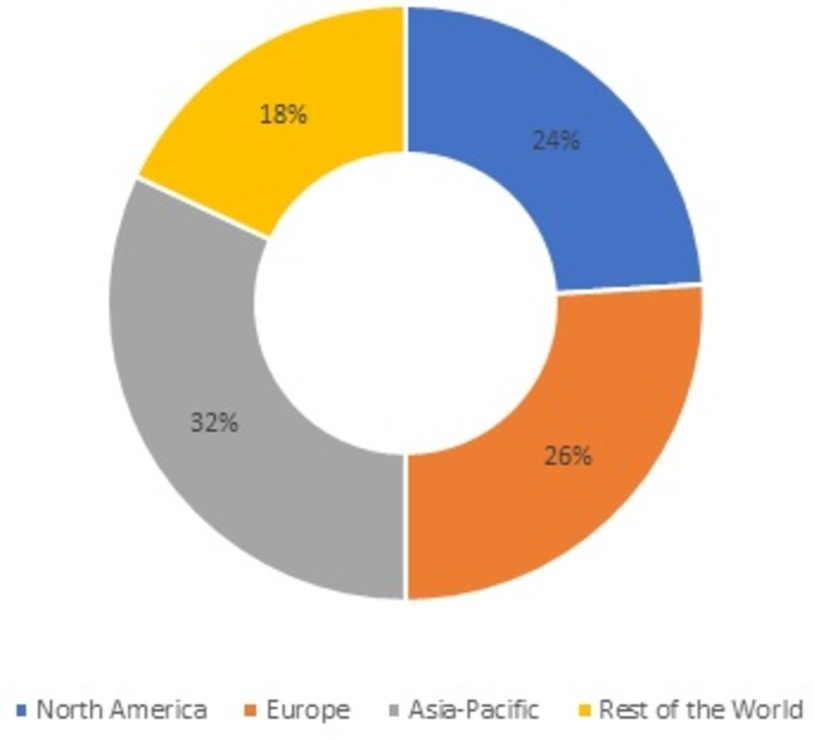 18%

24%

32%

26%

North America Europe Asia-Pacific Rest of the World