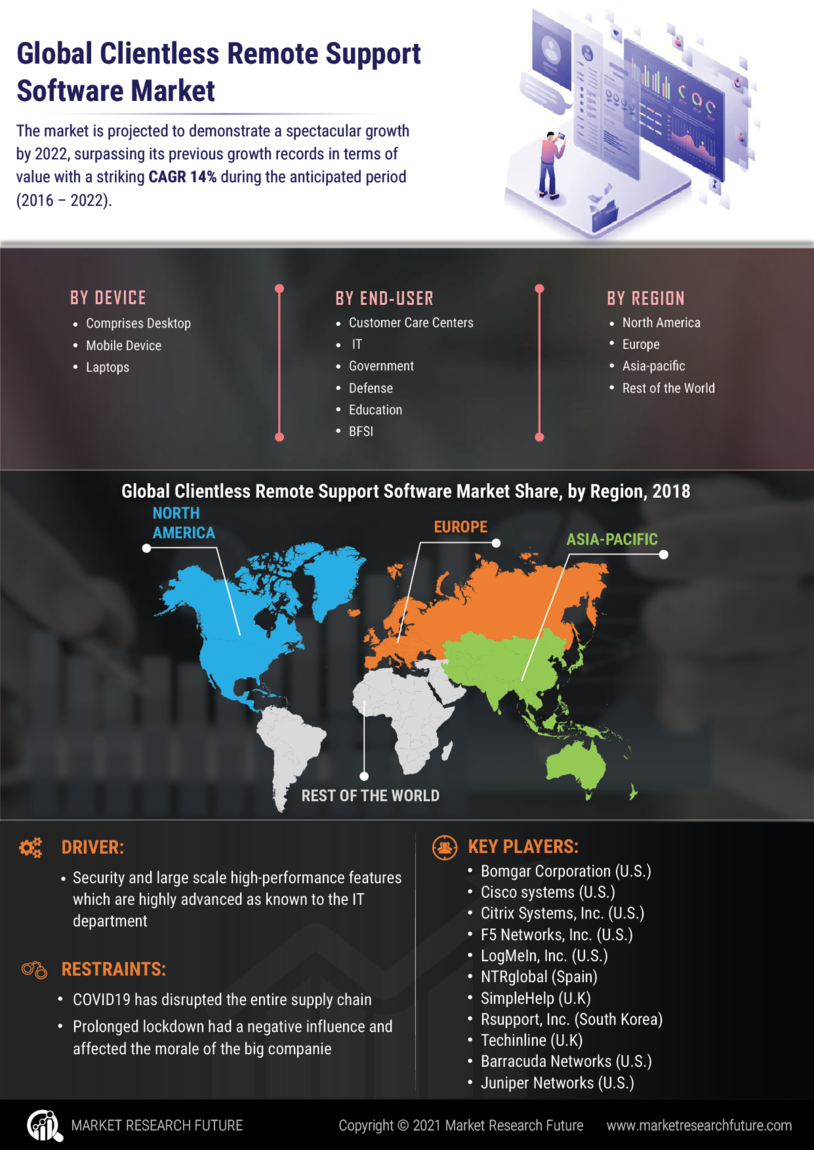 Global Clientless Remote Support Software Market

The market is projected to demonstrate a spectacular growth by 2022, surpassing its previous growth records in terms of value with a striking CAGR 14% during the anticipated period (2016 – 2022).

BY DEVICE
- Comprises Desktop
- Mobile Device
- Laptops

BY END-USER
- Customer Care Centers
- IT
- Government
- Defense
- Education
- BFSI

BY REGION
- North America
- Europe
- Asia-pacific
- Rest of the World

Global Clientless Remote Support Software Market Share, by Region, 2018

NORTH AMERICA
EUROPE
ASIA-PACIFIC
REST OF THE WORLD

DRIVER:
- Security and large scale high-performance features which are highly advanced as known to the IT department

RESTRAINTS:
- COVID19 has disrupted the entire supply chain
- Prolonged lockdown had a negative influence and affected the morale of the big companie

KEY PLAYERS:
- Bomgar Corporation (U.S.)
- Cisco systems (U.S.)
- Citrix Systems, Inc. (U.S.)
- F5 Networks, Inc. (U.S.)
- LogMeIn, Inc. (U.S.)
- NTRglobal (Spain)
- SimpleHelp (U.K)
- Rsupport, Inc. (South Korea)
- Techinline (U.K)
- Barracuda Networks (U.S.)
- Juniper Networks (U.S.)

MARKET RESEARCH FUTURE
Copyright © 2021 Market Research Future
www.marketresearchfuture.com