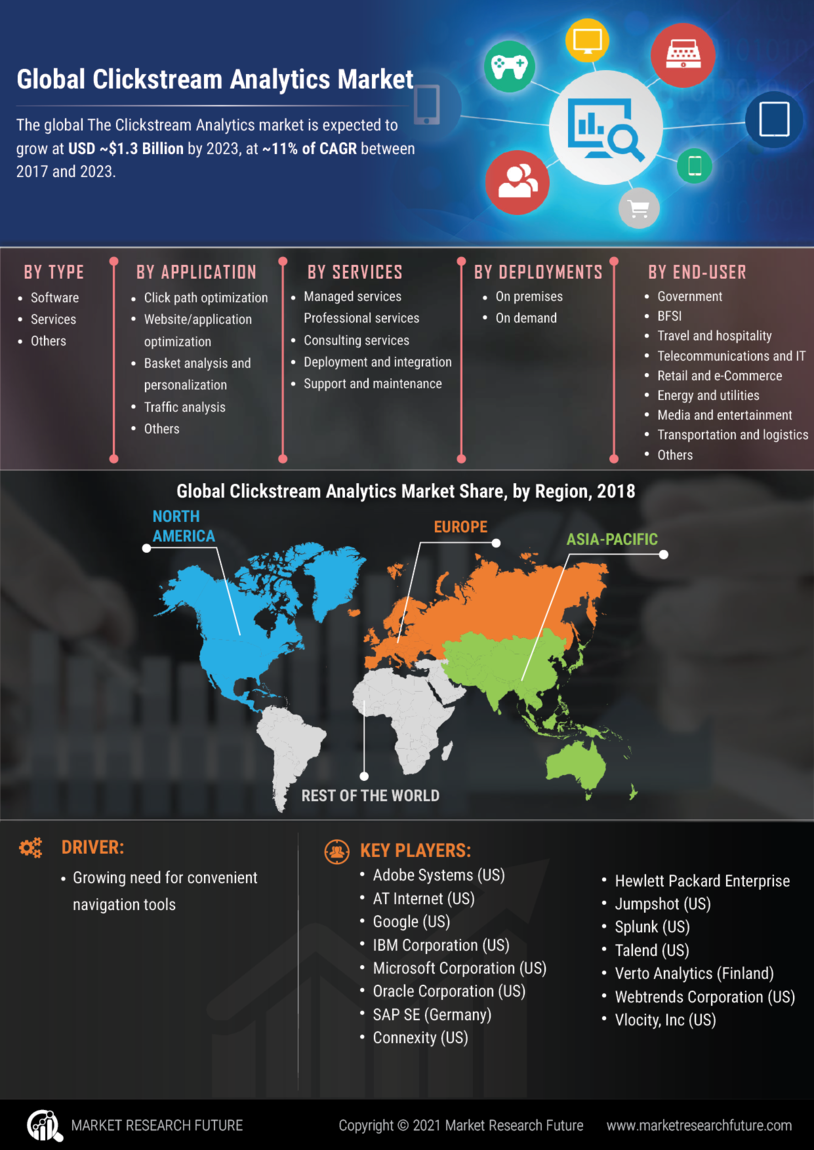 Global Clickstream Analytics Market

The global The Clickstream Analytics market is expected to grow at USD ~$1.3 Billion by 2023, at ~11% of CAGR between 2017 and 2023.

BY TYPE
- Software
- Services
- Others

BY APPLICATION
- Click path optimization
- Website/application optimization
- Basket analysis and personalization
- Traffic analysis
- Others

BY SERVICES
- Managed services Professional services
- Consulting services
- Deployment and integration
- Support and maintenance

BY DEPLOYMENTS
- On premises
- On demand

BY END-USER
- Government
- BFSI
- Travel and hospitality
- Telecommunications and IT
- Retail and e-Commerce
- Energy and utilities
- Media and entertainment
- Transportation and logistics
- Others

Global Clickstream Analytics Market Share, by Region, 2018

NORTH AMERICA
EUROPE
ASIA-PACIFIC
REST OF THE WORLD

DRIVER:
- Growing need for convenient navigation tools

KEY PLAYERS:
- Adobe Systems (US)
- AT Internet (US)
- Google (US)
- IBM Corporation (US)
- Microsoft Corporation (US)
- Oracle Corporation (US)
- SAP SE (Germany)
- Connexity (US)
- Hewlett Packard Enterprise
- Jumpshot (US)
- Splunk (US)
- Talend (US)
- Verto Analytics (Finland)
- Webtrends Corporation (US)
- Vlocity, Inc (US)

MARKET RESEARCH FUTURE
Copyright © 2021 Market Research Future
www.marketresearchfuture.com