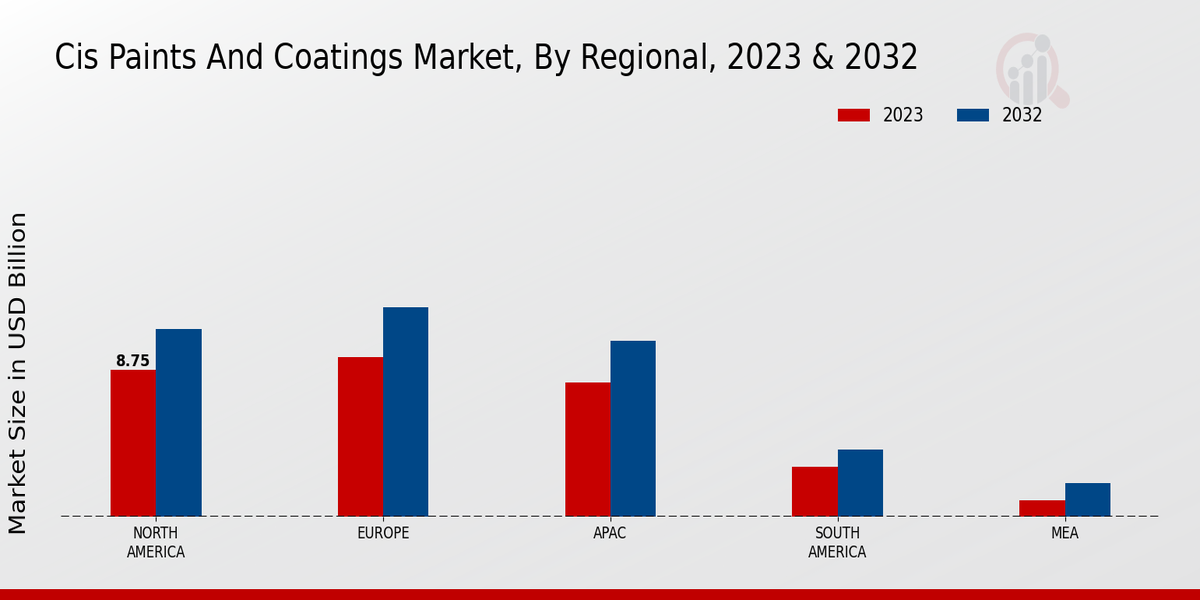 Cis Paints And Coatings Market, By Regional, 2023 & 2032

2023
2032

Market Size in USD Billion

8.75

NORTH AMERICA
EUROPE
APAC
SOUTH AMERICA
MEA