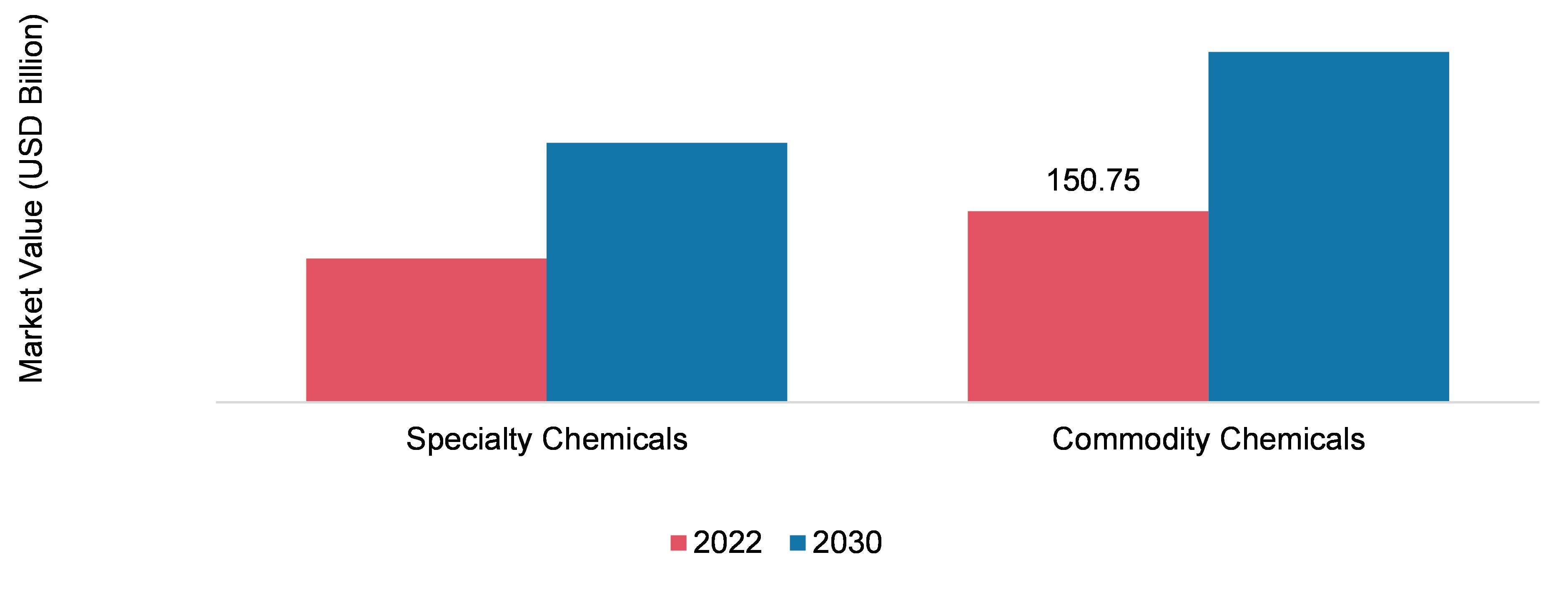 Market Value (USD Billion)

150.75

Specialty Chemicals

Commodity Chemicals

2022 2030