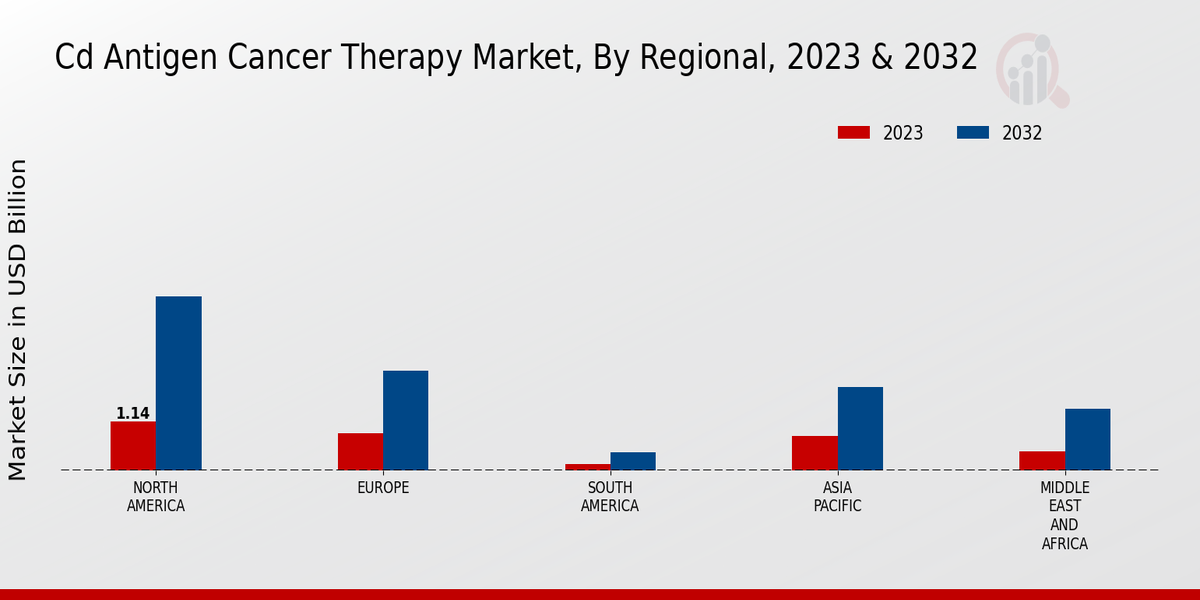 Cd Antigen Cancer Therapy Market, By Regional, 2023 & 2032

2023 2032

Market Size in USD Billion

1.14

NORTH AMERICA

EUROPE

SOUTH AMERICA

ASIA PACIFIC

MIDDLE EAST AND AFRICA