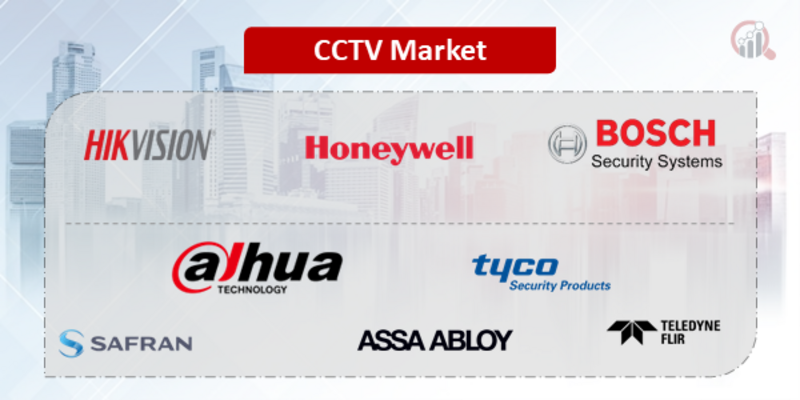 CCTV Market

HIKVISION

Honeywell

BOSCH
Security Systems

alhua
TECHNOLOGY

tyco
Security Products

SAFRAN

ASSA ABLOY

TELEDYNE
FLIR