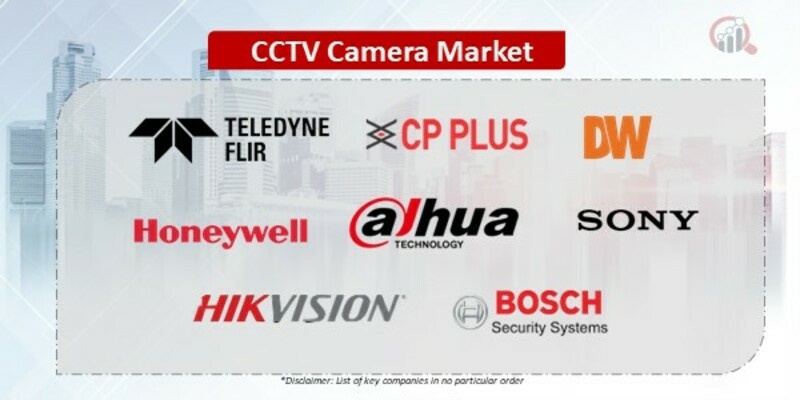 CCTV Camera Market

TELEDYNE FLIR

CP PLUS

DW

Honeywell

alhua TECHNOLOGY

SONY

HIKVISION

BOSCH Security Systems

*Disclaimer: List of key companies in no particular order