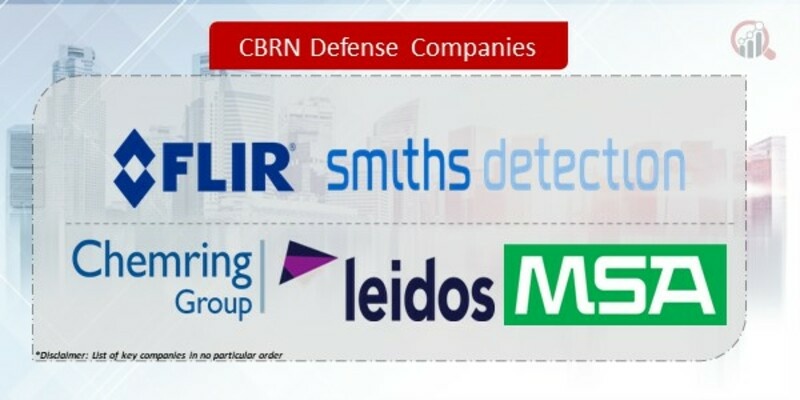 CBRN Defense Companies

FLIR smiths detection

Chemring Group leidos MSA

*Disclaimer: List of key companies in no particular order