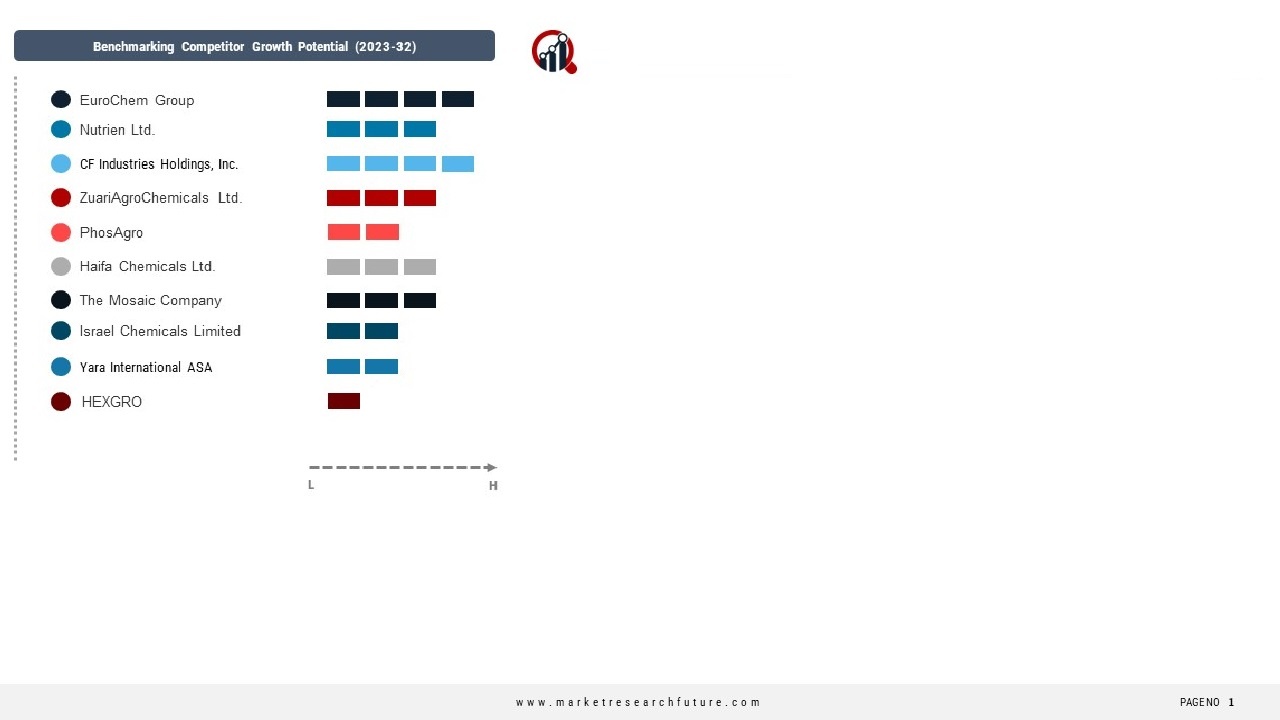 Benchmarking Competitor Growth Potential (2023-32)

EuroChem Group
Nutrien Ltd.
CF Industries Holdings, Inc.
ZuariAgroChemicals Ltd.
PhosAgro
Haifa Chemicals Ltd.
The Mosaic Company
Israel Chemicals Limited
Yara International ASA
HEXGRO

L
H

www.marketresearchfuture.com

PAGENO 1