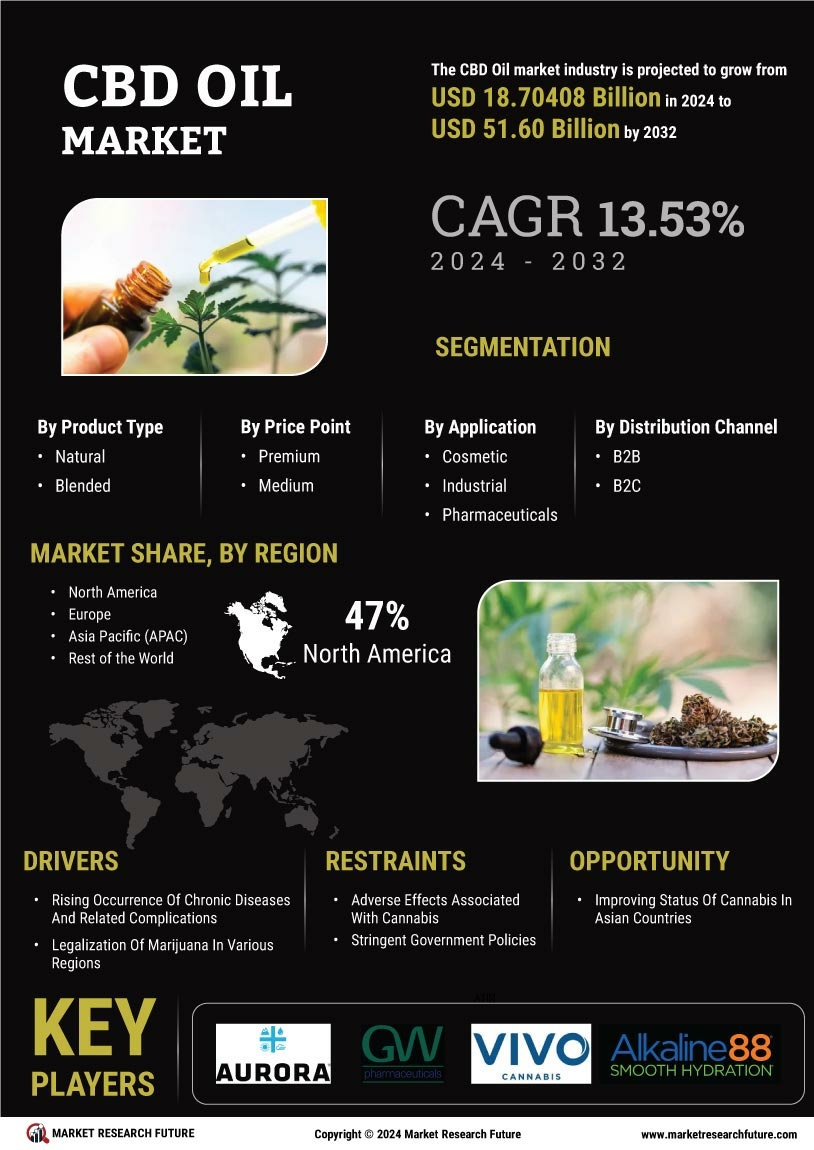 CBD OIL MARKET

The CBD Oil market industry is projected to grow from USD 18.70408 Billion in 2024 to USD 51.60 Billion by 2032

CAGR 13.53%
2024 - 2032

SEGMENTATION

By Product Type
• Natural
• Blended

By Price Point
• Premium
• Medium

By Application
• Cosmetic
• Industrial
• Pharmaceuticals

By Distribution Channel
• B2B
• B2C

MARKET SHARE, BY REGION

• North America
• Europe
• Asia Pacific (APAC)
• Rest of the World

47%
North America

DRIVERS
• Rising Occurrence Of Chronic Diseases And Related Complications
• Legalization Of Marijuana In Various Regions

RESTRAINTS
• Adverse Effects Associated With Cannabis
• Stringent Government Policies

OPPORTUNITY
• Improving Status Of Cannabis In Asian Countries

KEY PLAYERS

AURORA
GW pharmaceuticals
VIVO CANNABIS
Alkaline88 SMOOTH HYDRATION

MARKET RESEARCH FUTURE
Copyright © 2024 Market Research Future
www.marketresearchfuture.com