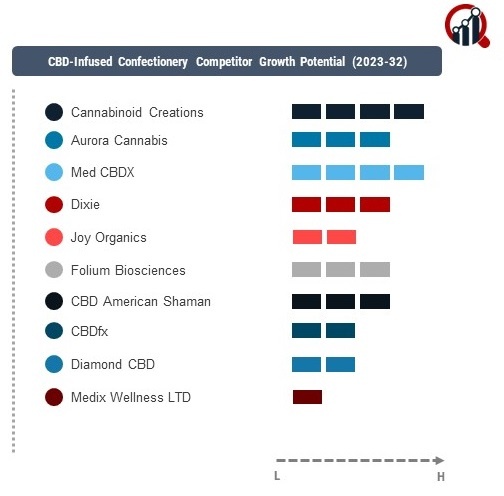 CBD-Infused Confectionery Competitor Growth Potential (2023-32)

Cannabinoid Creations
Aurora Cannabis
Med CBDX
Dixie
Joy Organics
Folium Biosciences
CBD American Shaman
CBDfx
Diamond CBD
Medix Wellness LTD

L
H